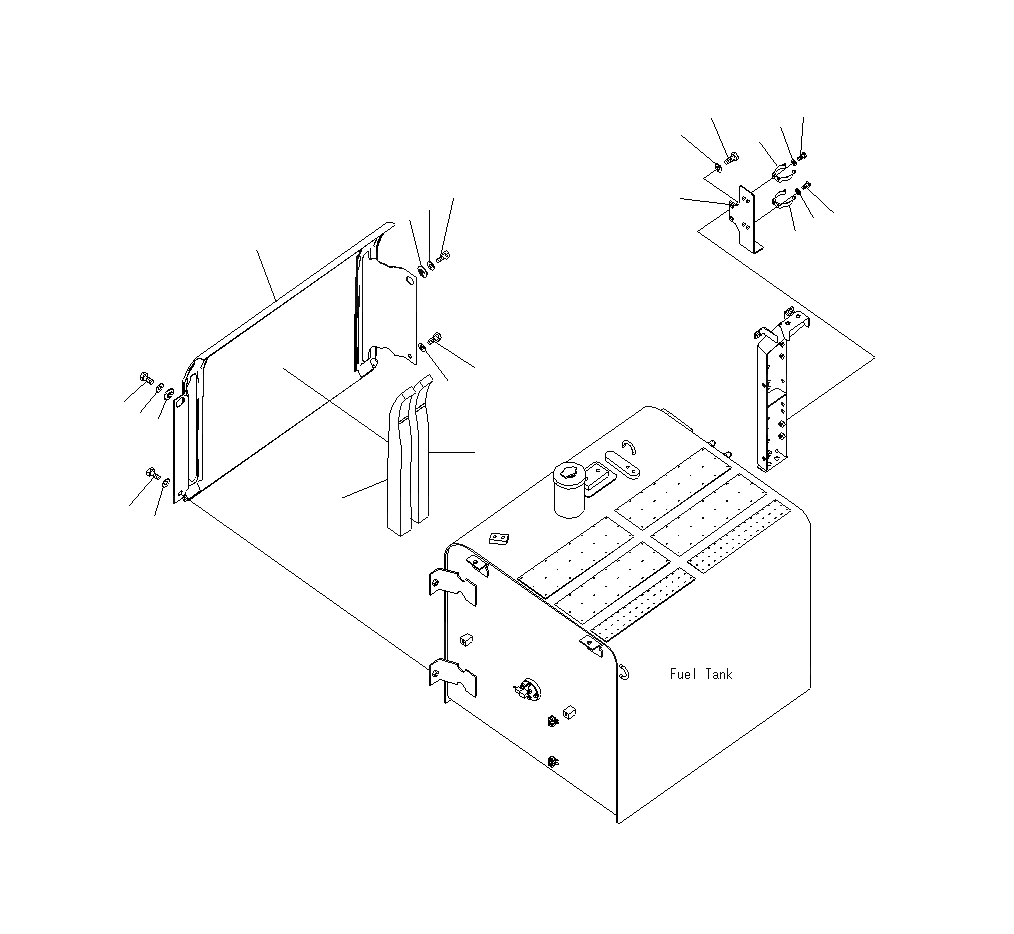 Fuel Tank