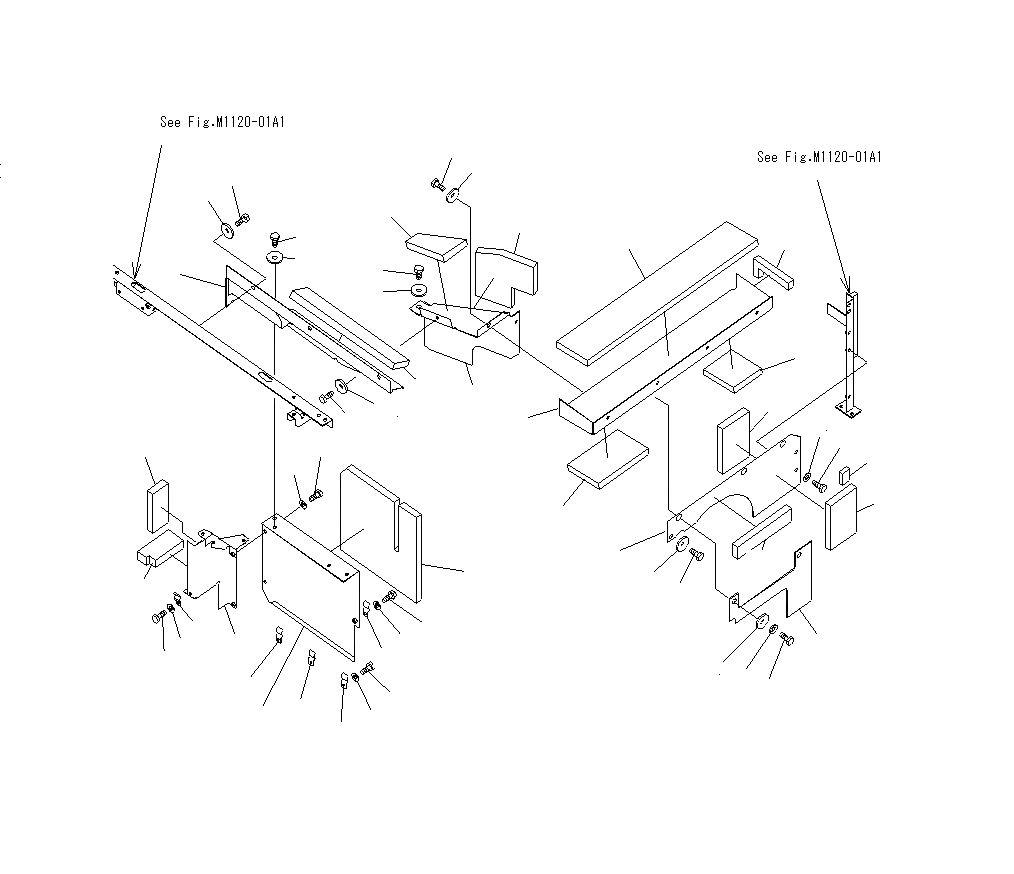 See Fig.M1120-01A1

See Fig.M1120-01A1