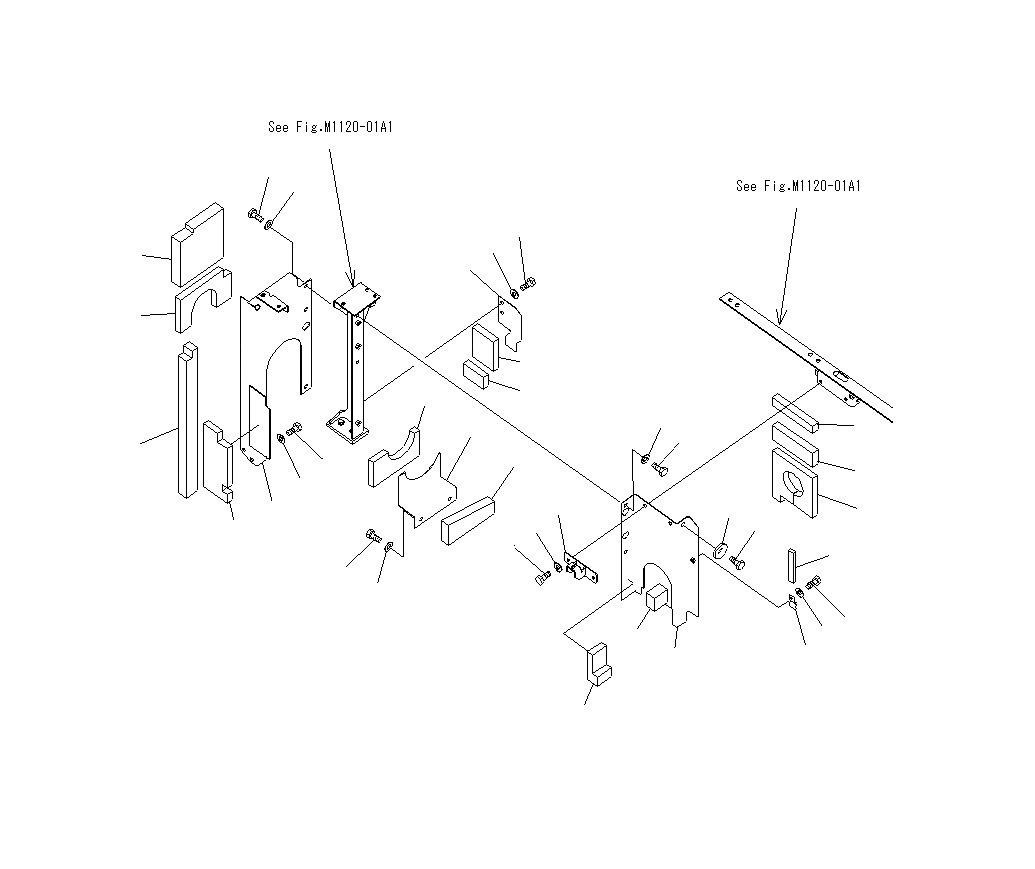 See Fig.M1120-01A1

See Fig.M1120-01A1