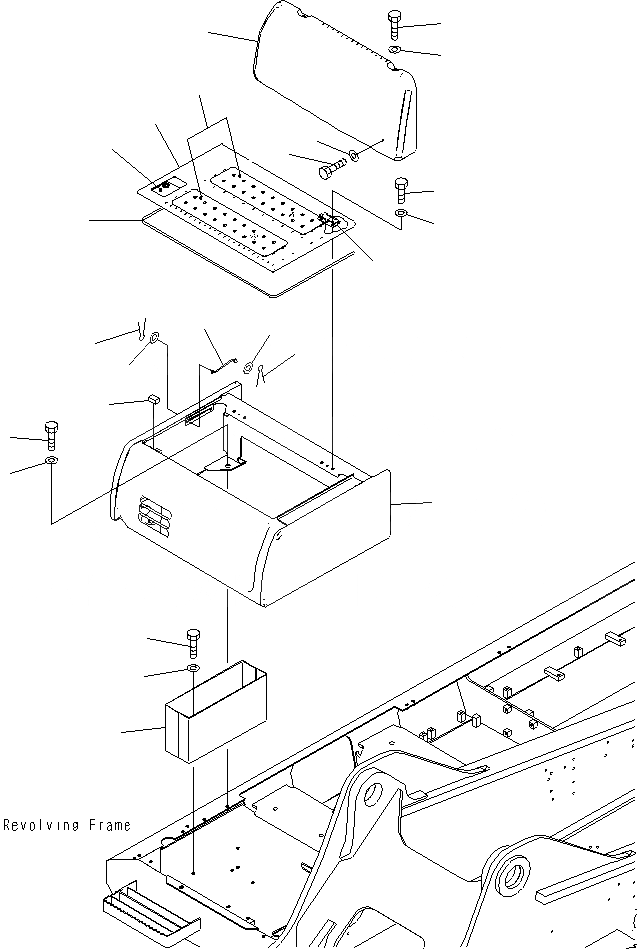 Revolving Frame