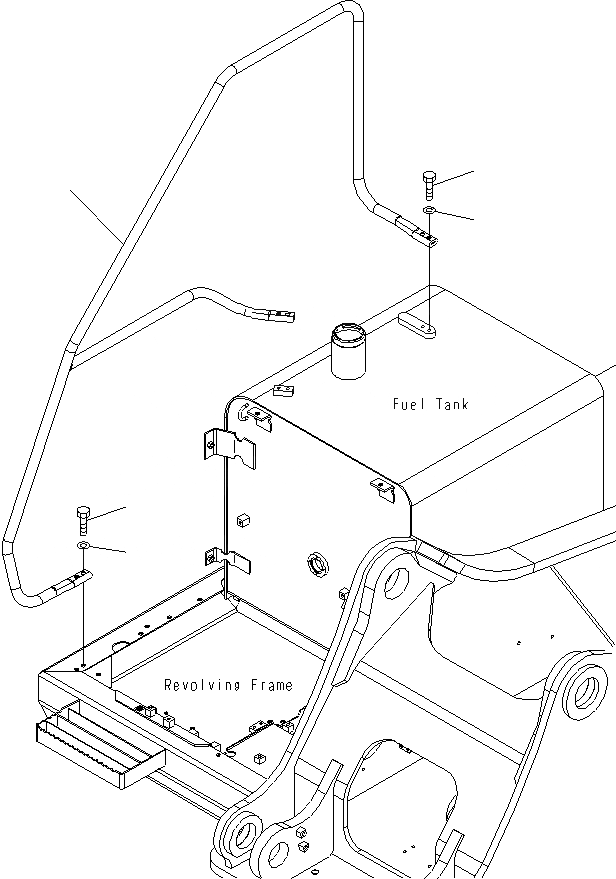 Fuel Tank

Revolving Frame