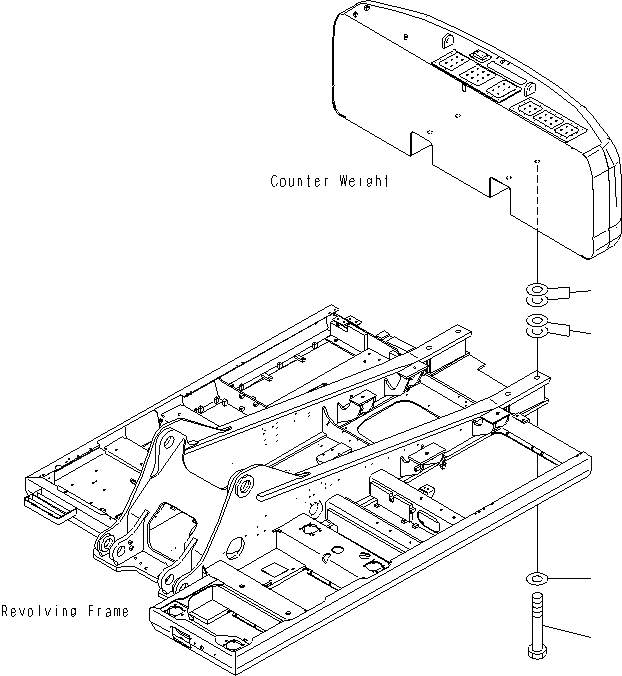 Counter Weight

Revolving Frame