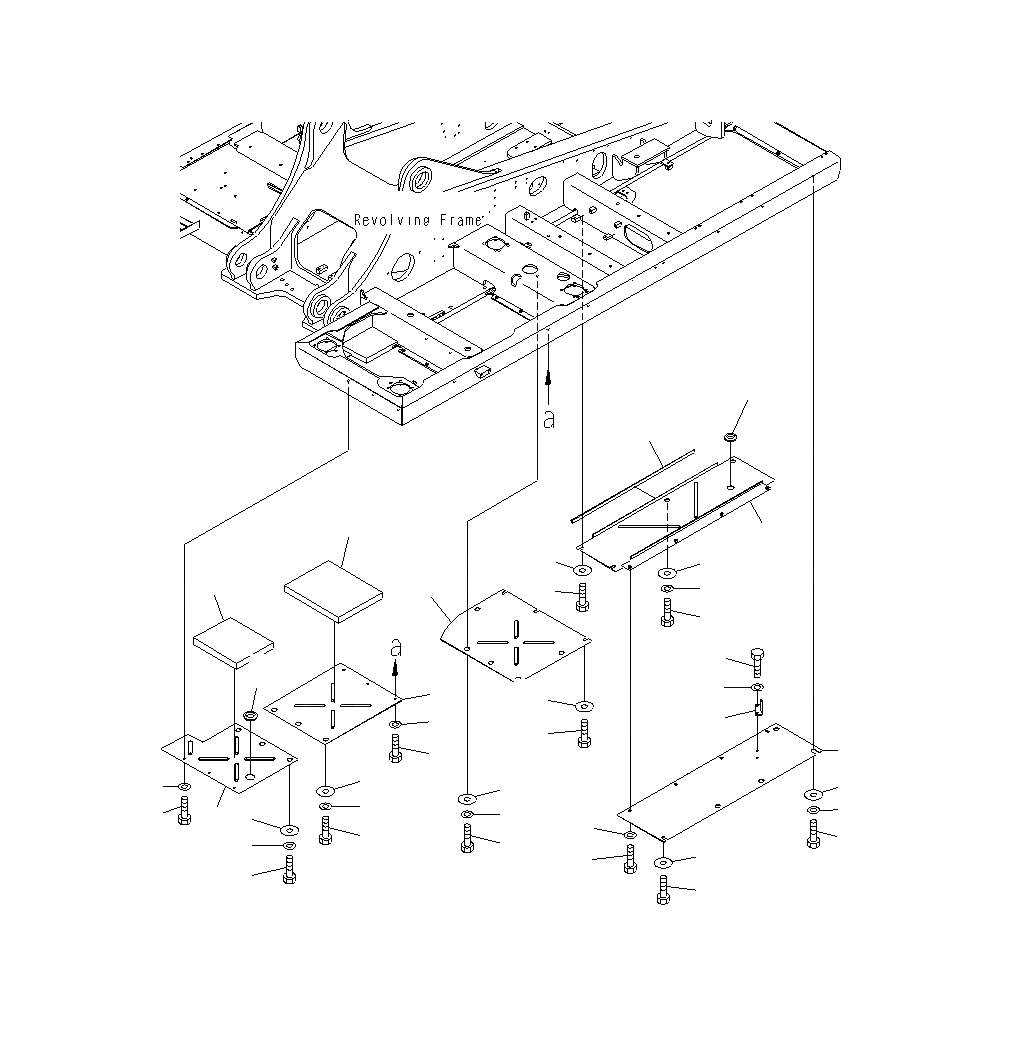 Revolving Frame

a

a