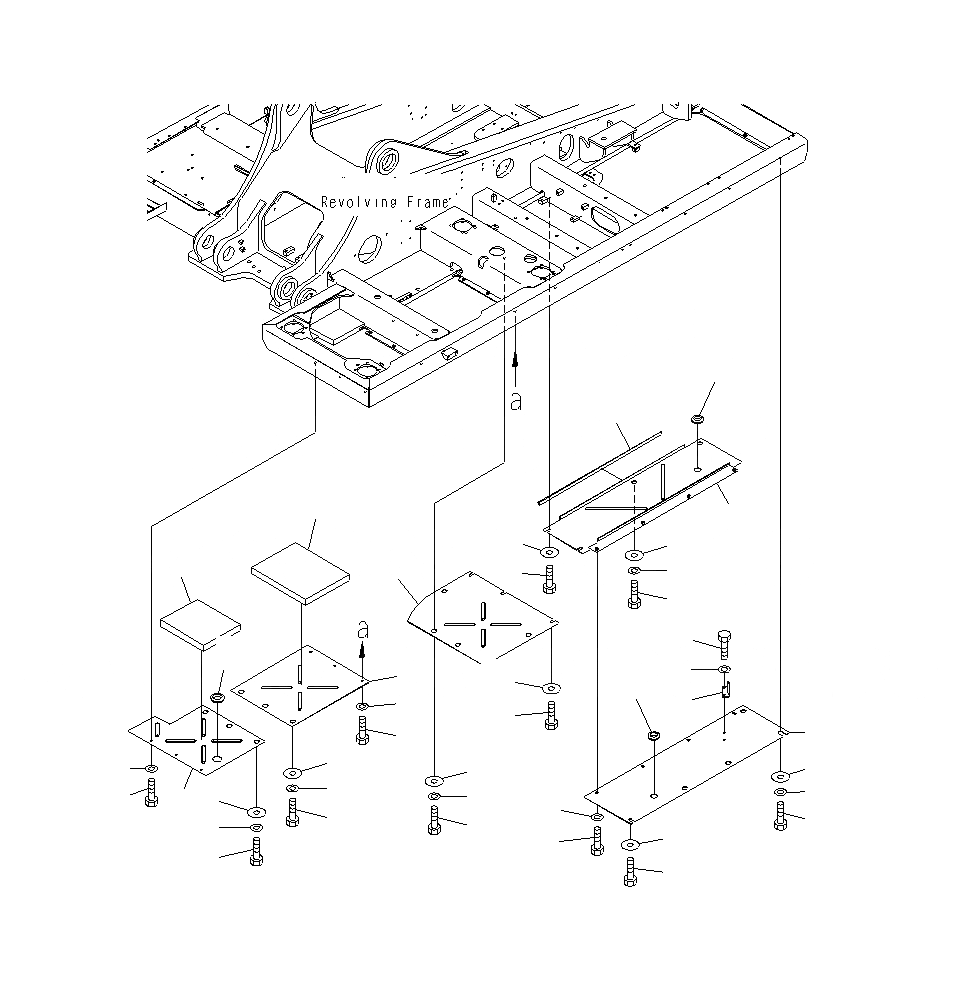 Revolving Frame

a

a