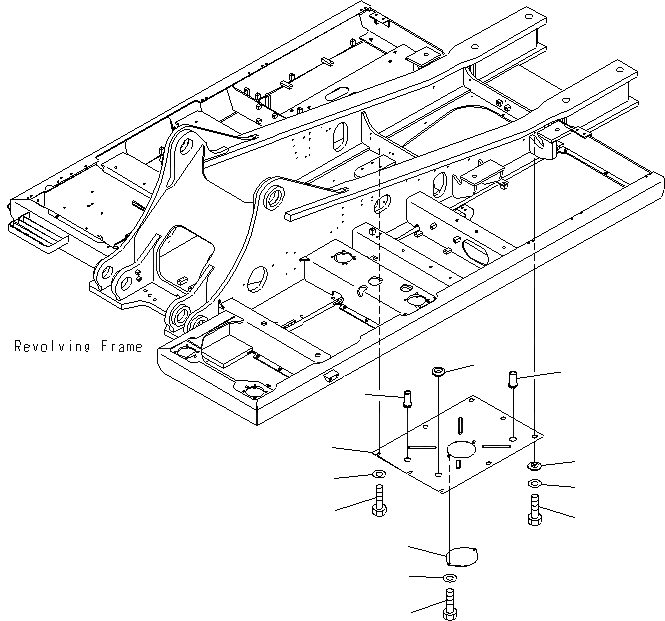 Revolving Frame