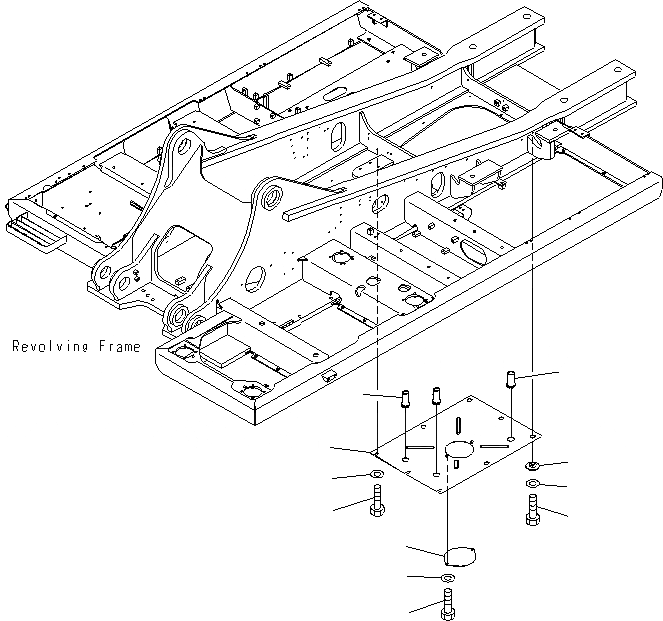 Revolving Frame