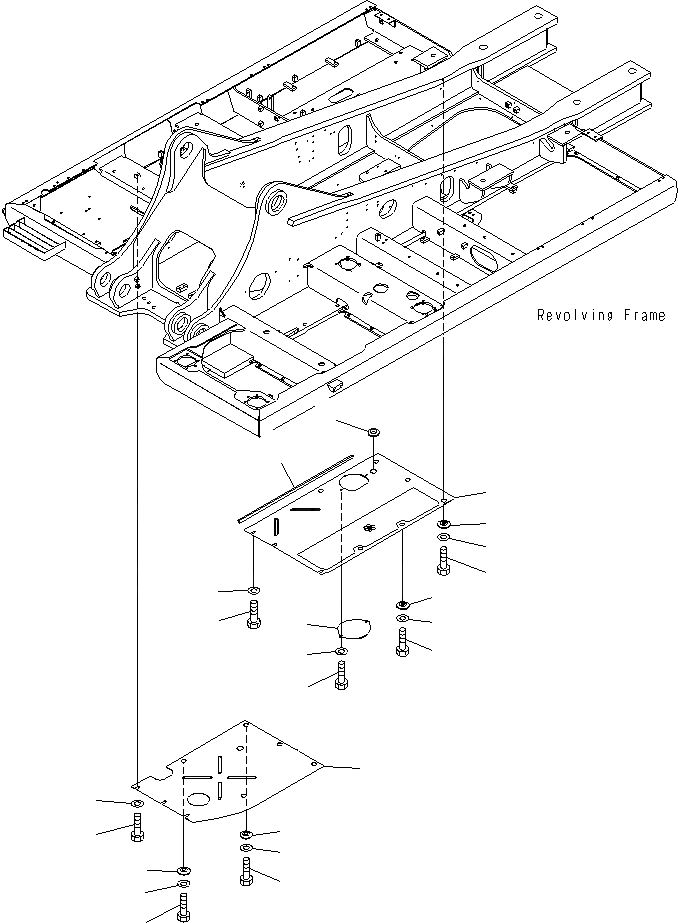 Revolving Frame