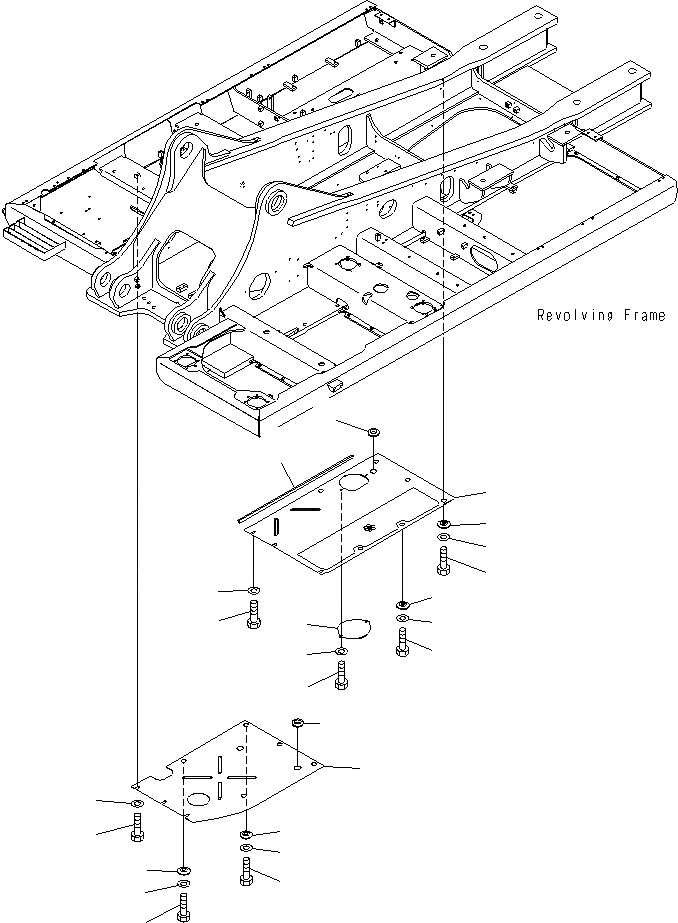 Revolving Frame