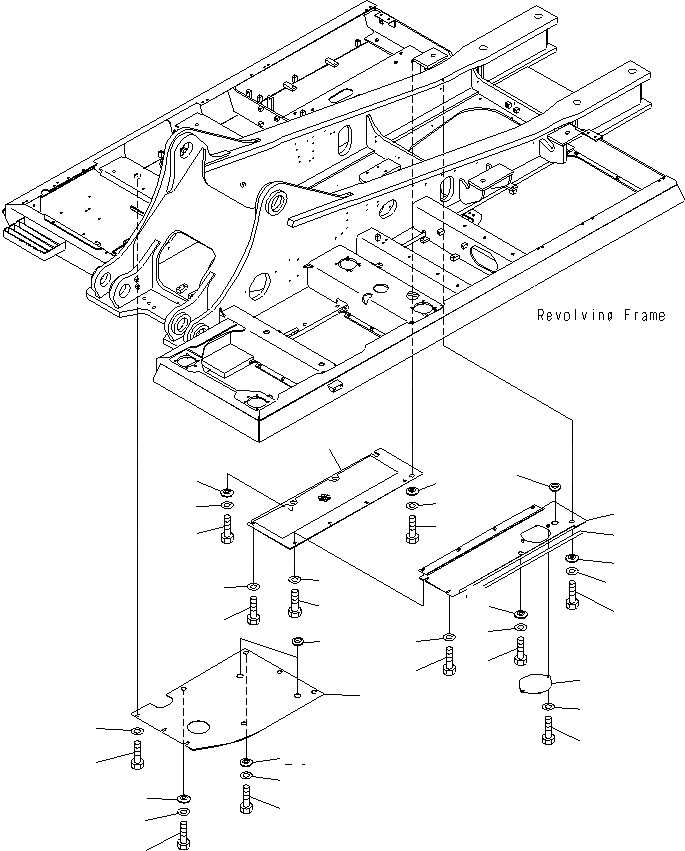 Revolving Frame