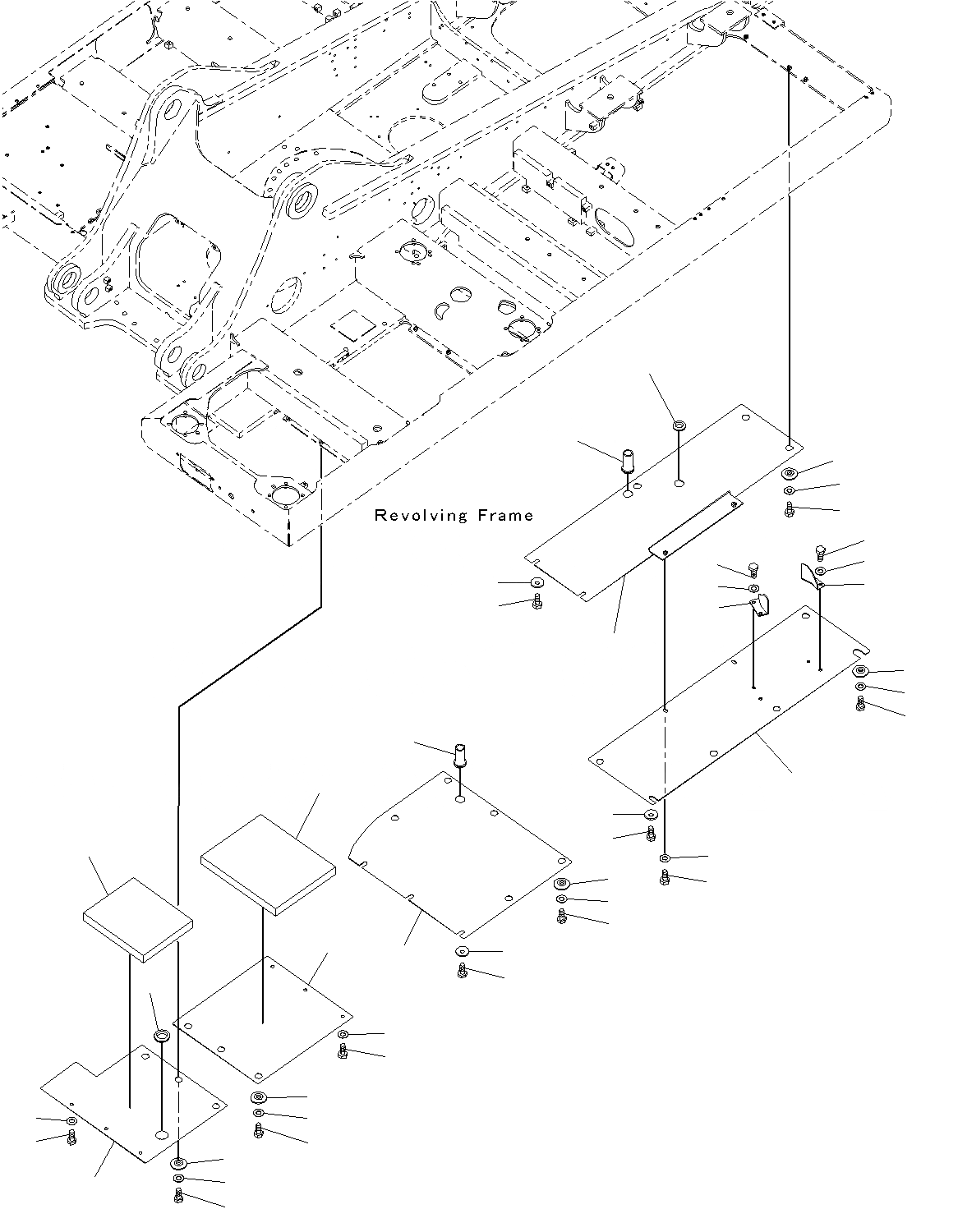 Revolving Frame