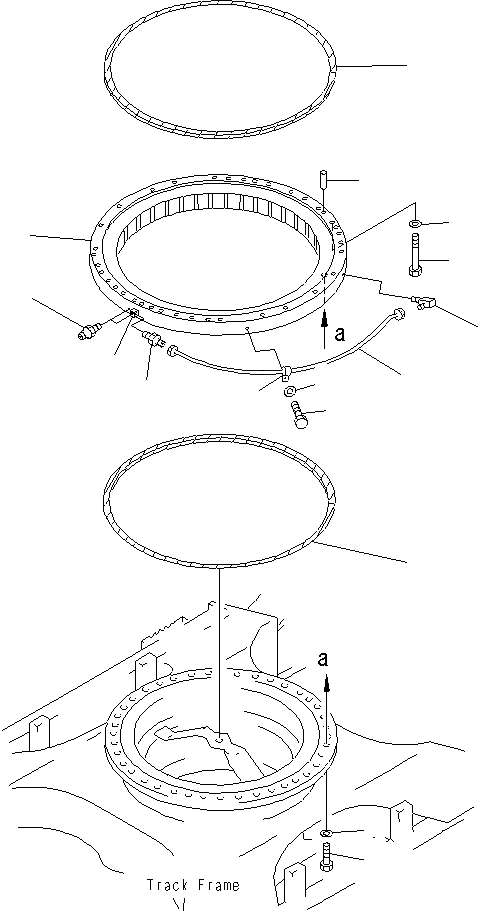 a

a

Track Frame