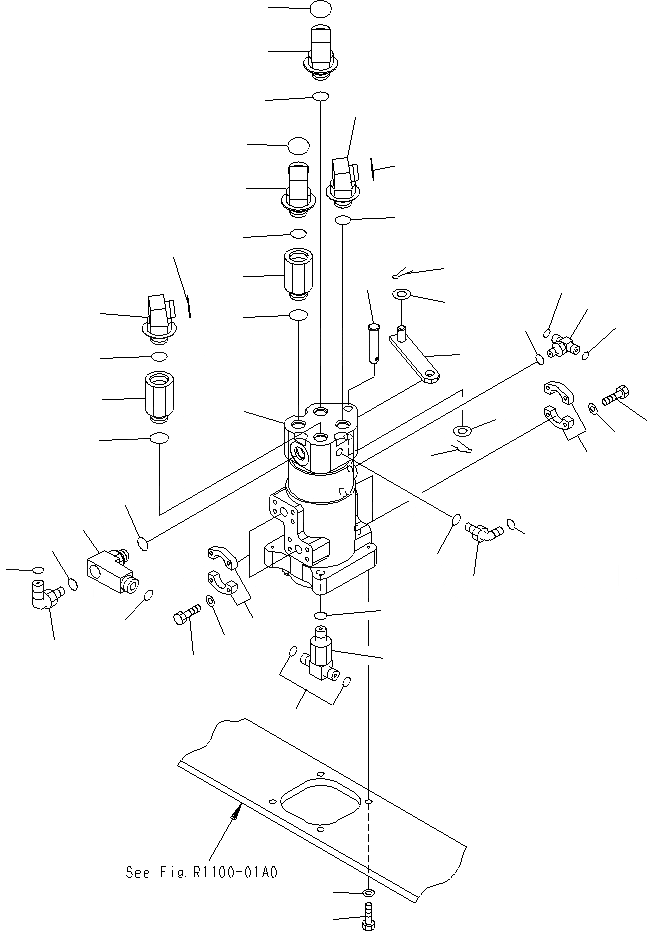 See Fig.R1100-01A0