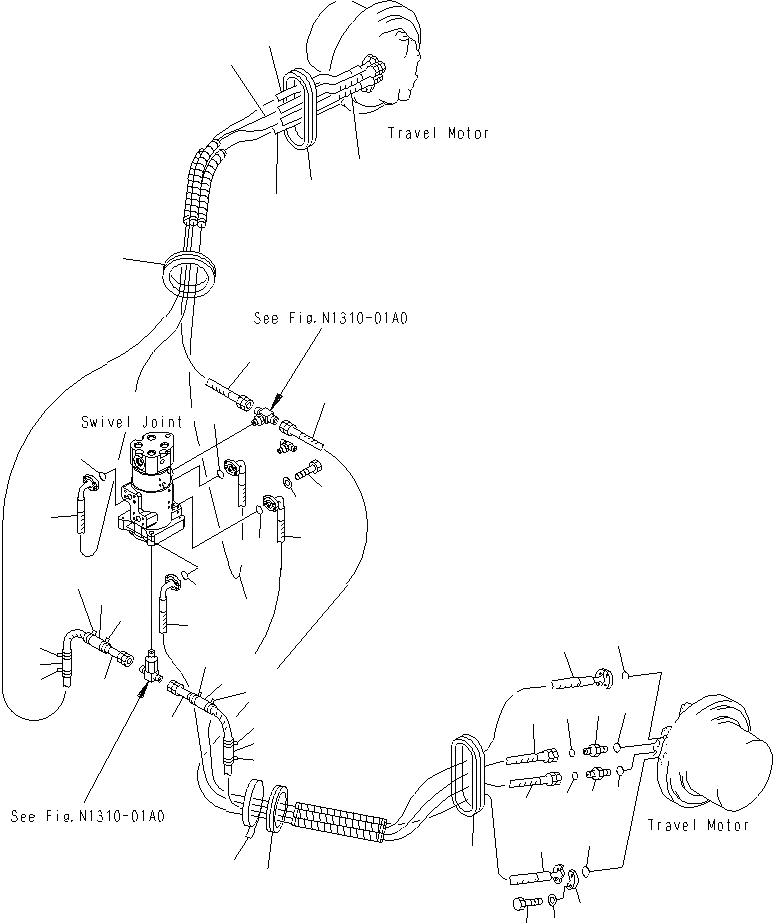 Travel Motor

See Fig.N1310-01A0

Swivel Joint

See Fig.N1310-01A0

Travel Motor