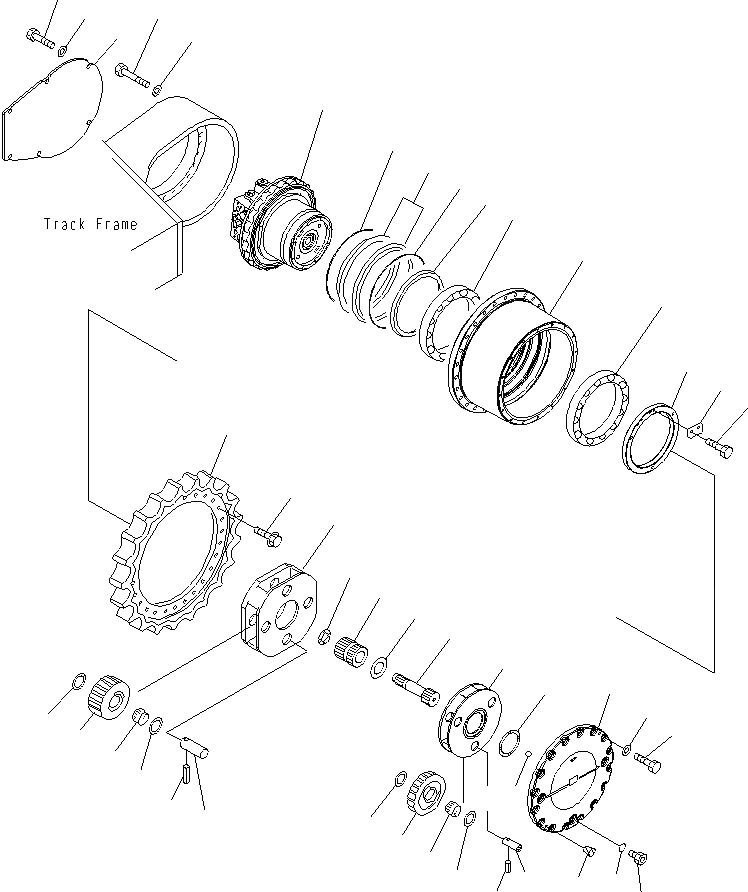 Track Frame