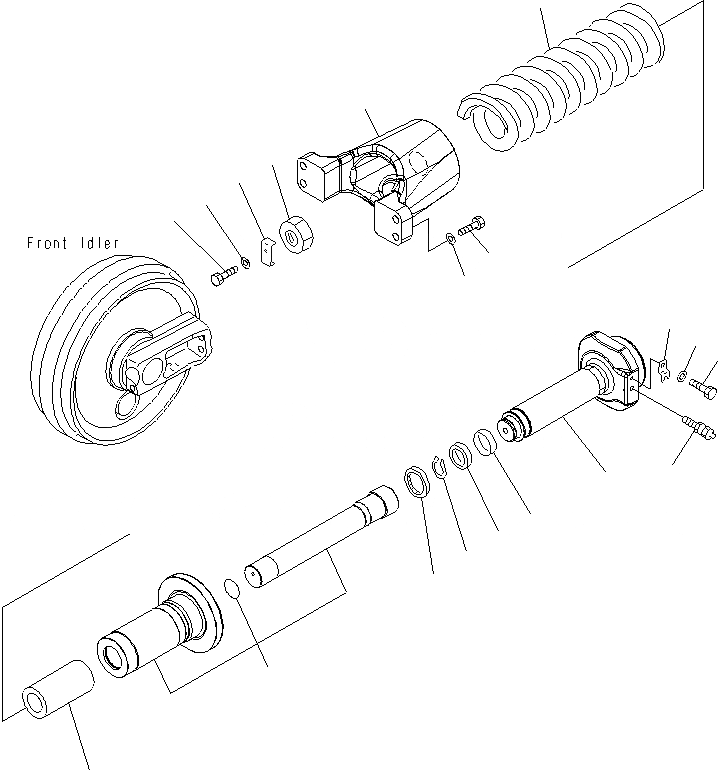 Front Idler