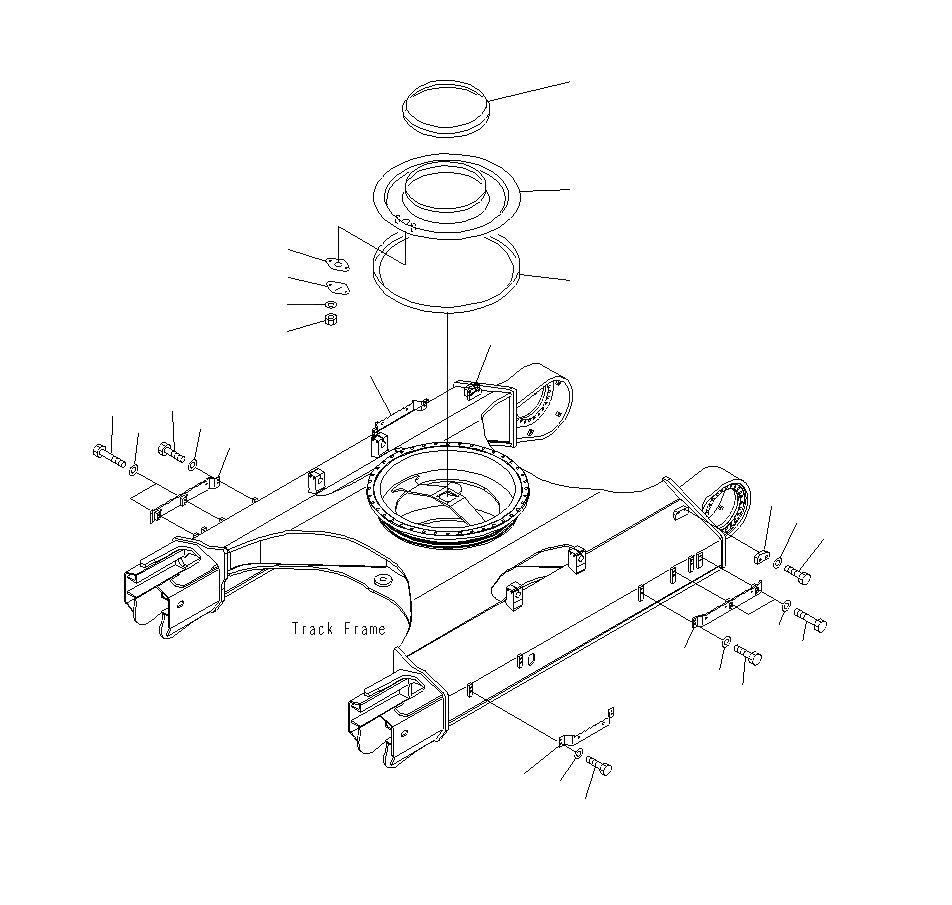 Track Frame