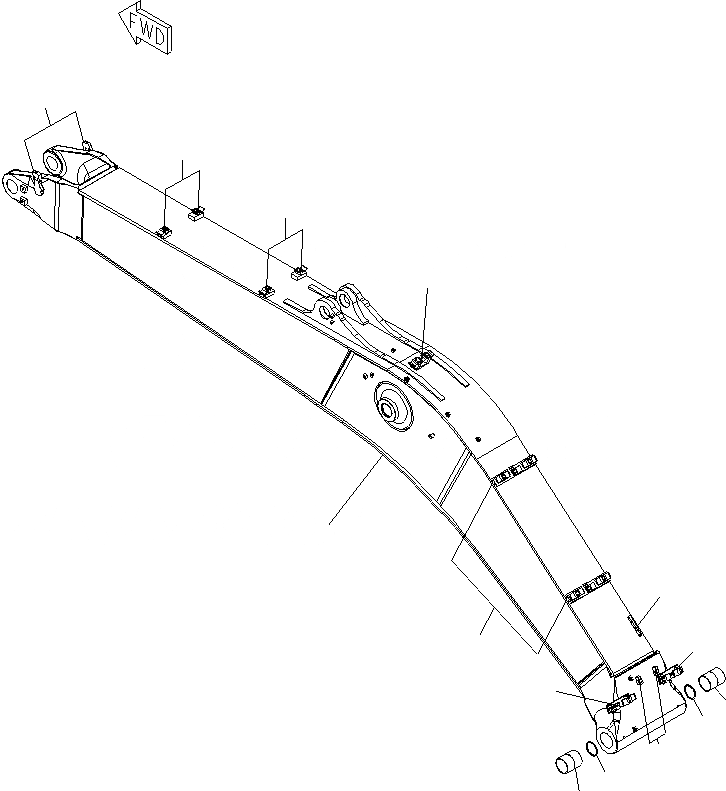 FWD