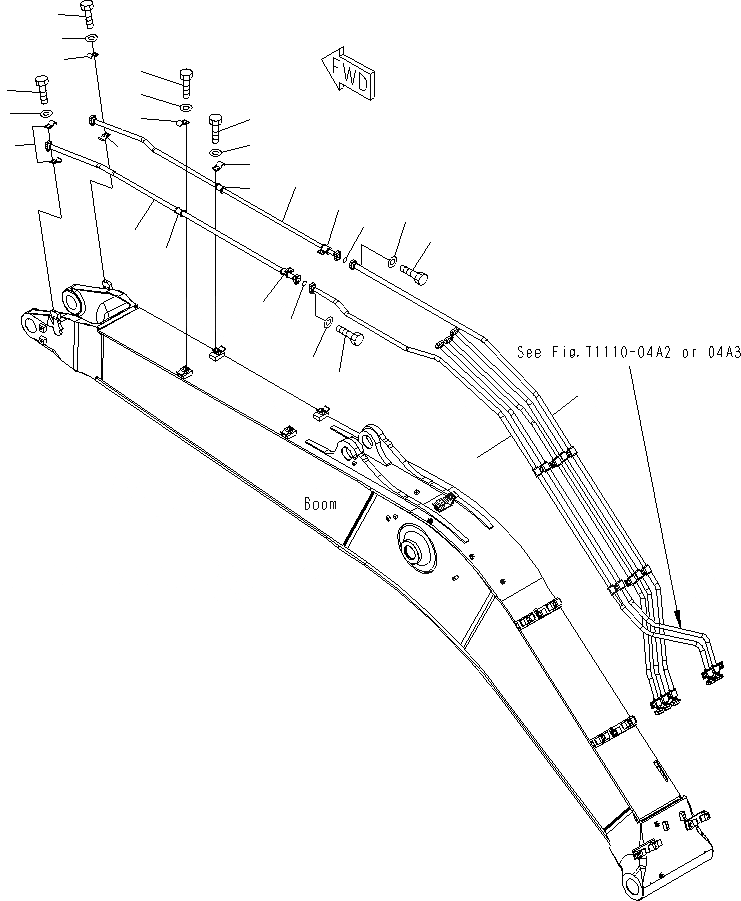 FWD

See Fig.T1110-04A2 or 04A3

Boom