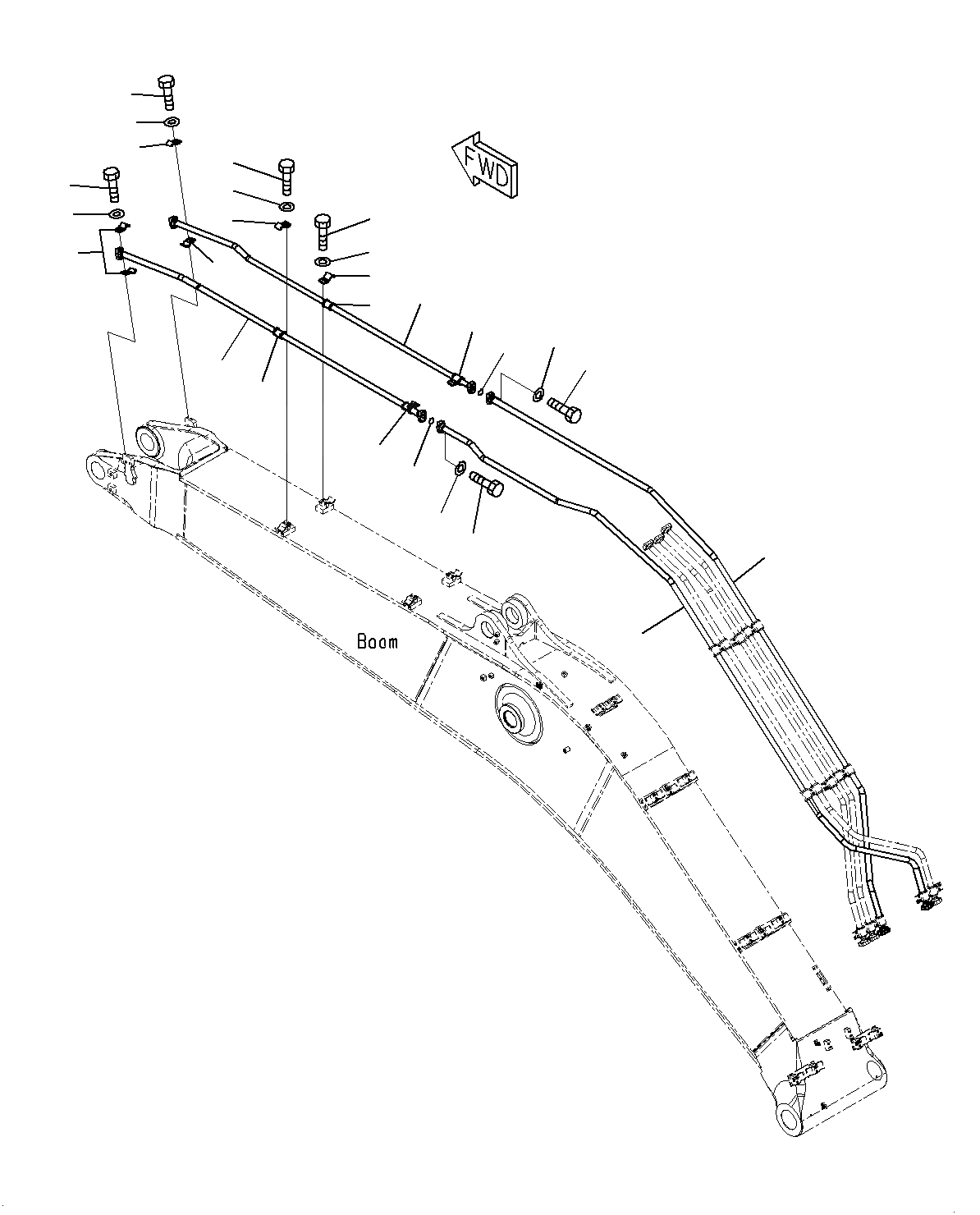 FWD

Boom