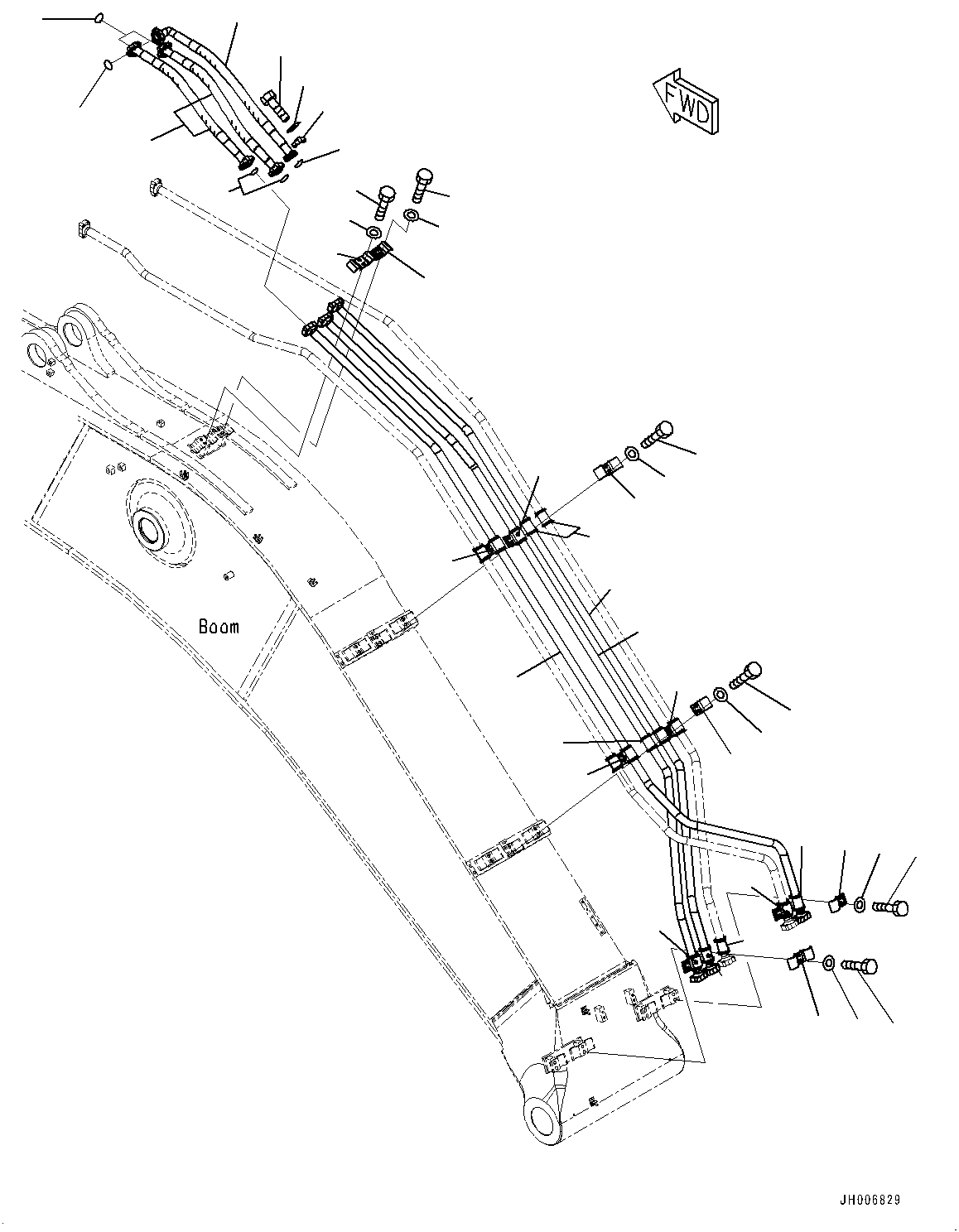 FWD

Boom

JH006829