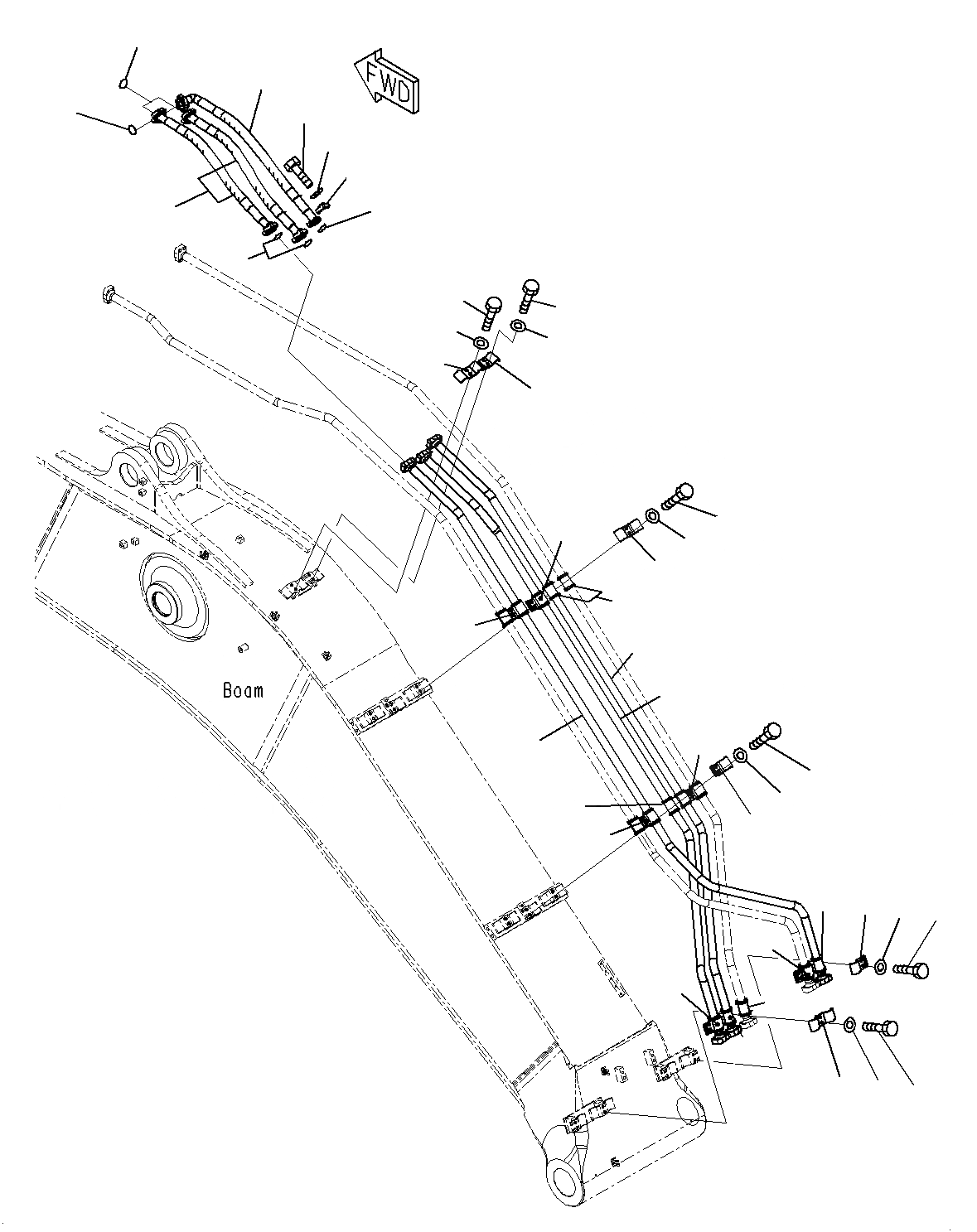 FWD

Boam