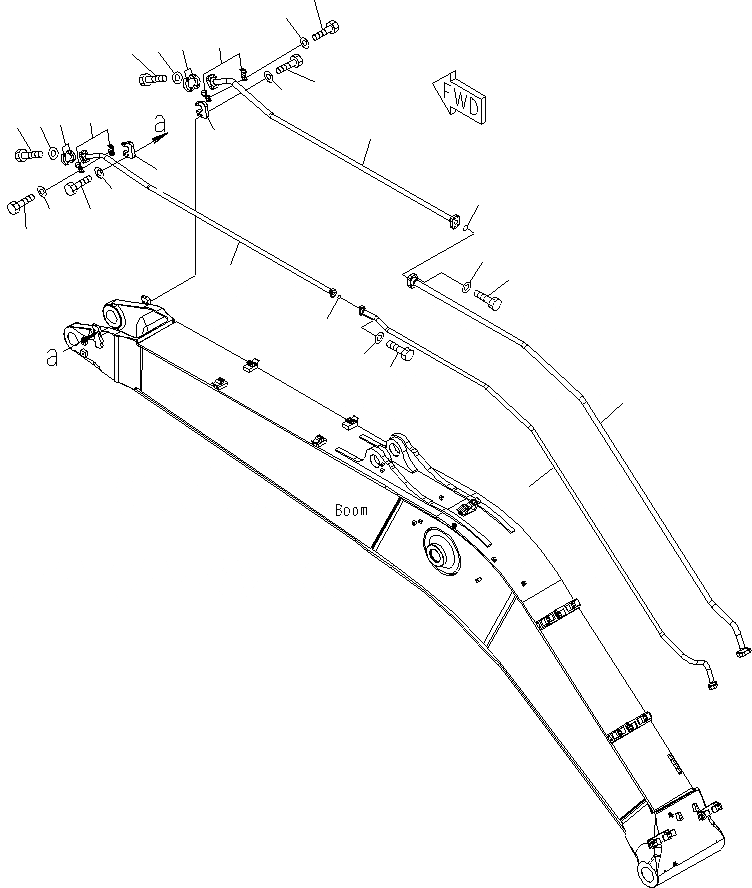 FWD

a

a

Boom