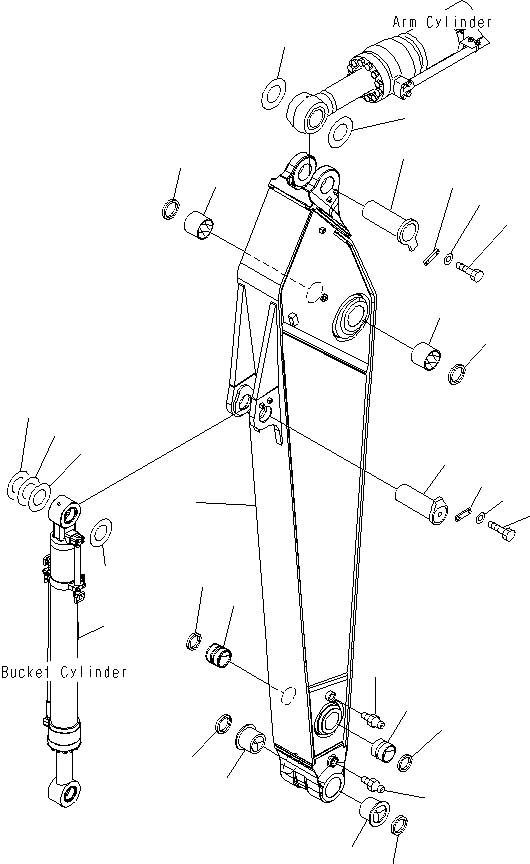 Arm Cylinder

Bucket Cylinder