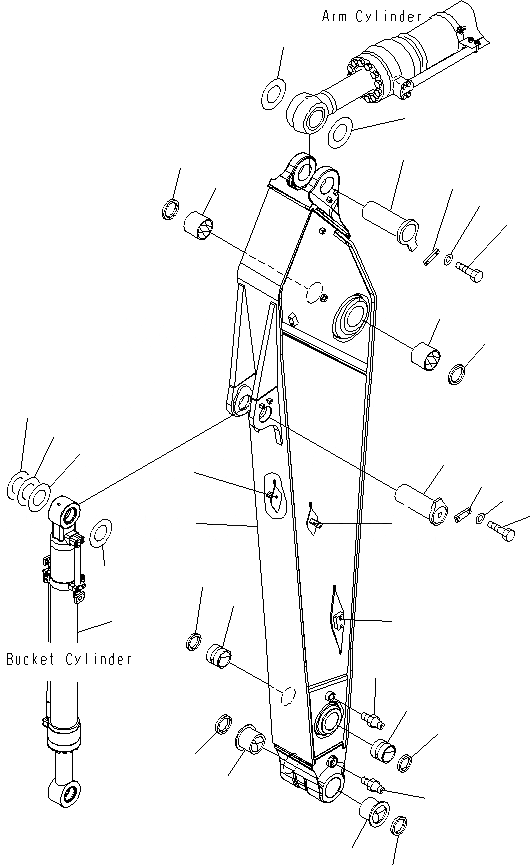 Arm Cylinder

Bucket Cylinder