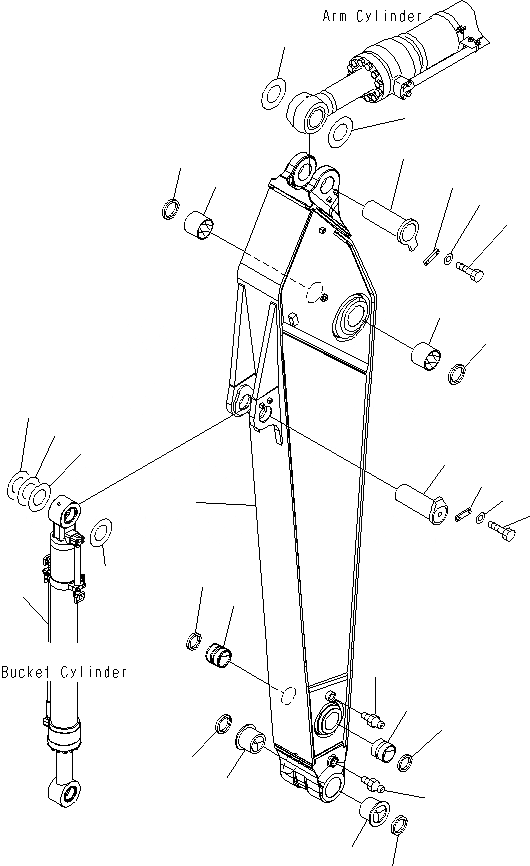 Arm Cylinder

Bucket Cylinder