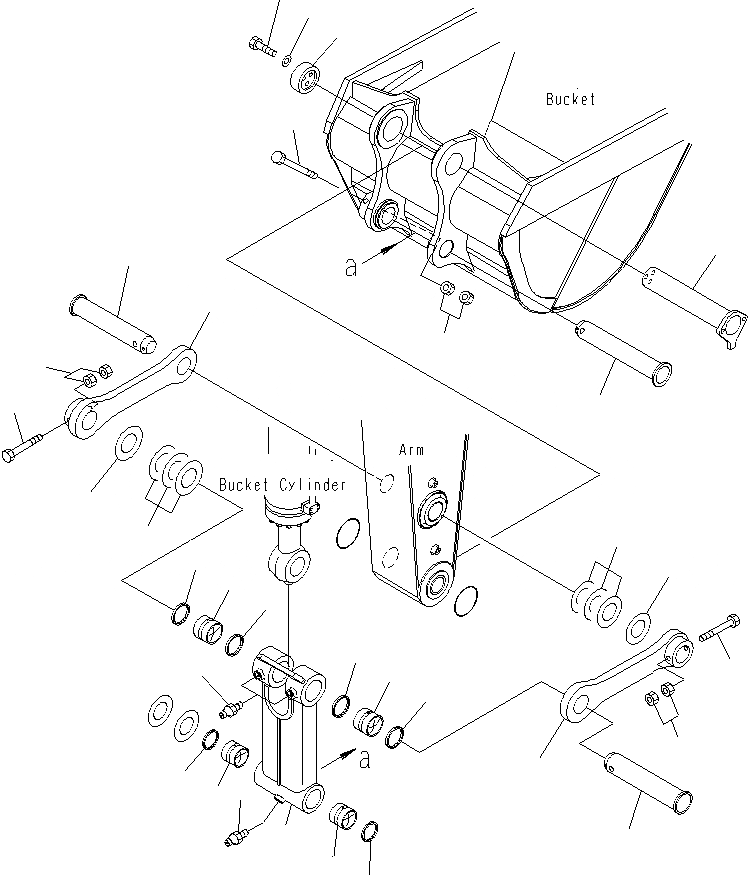 Bucket

a

Arm

Bucket Cylinder

a