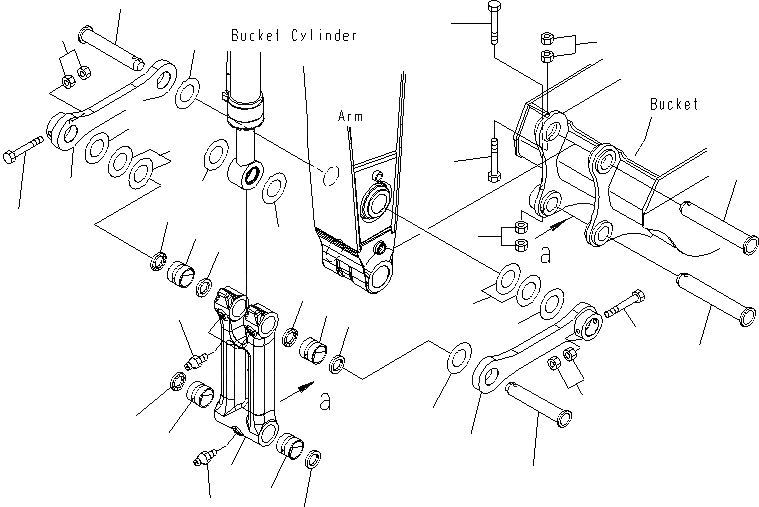 Bucket Cylinder
Arm
Bucket
a
a