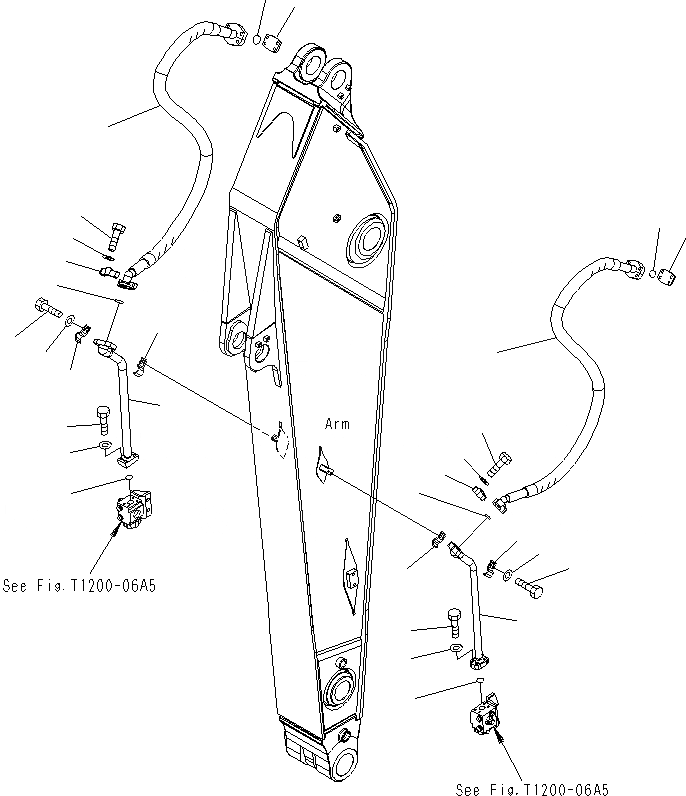 Arm

See Fig.T1200-06A5

See Fig.T1200-06A5