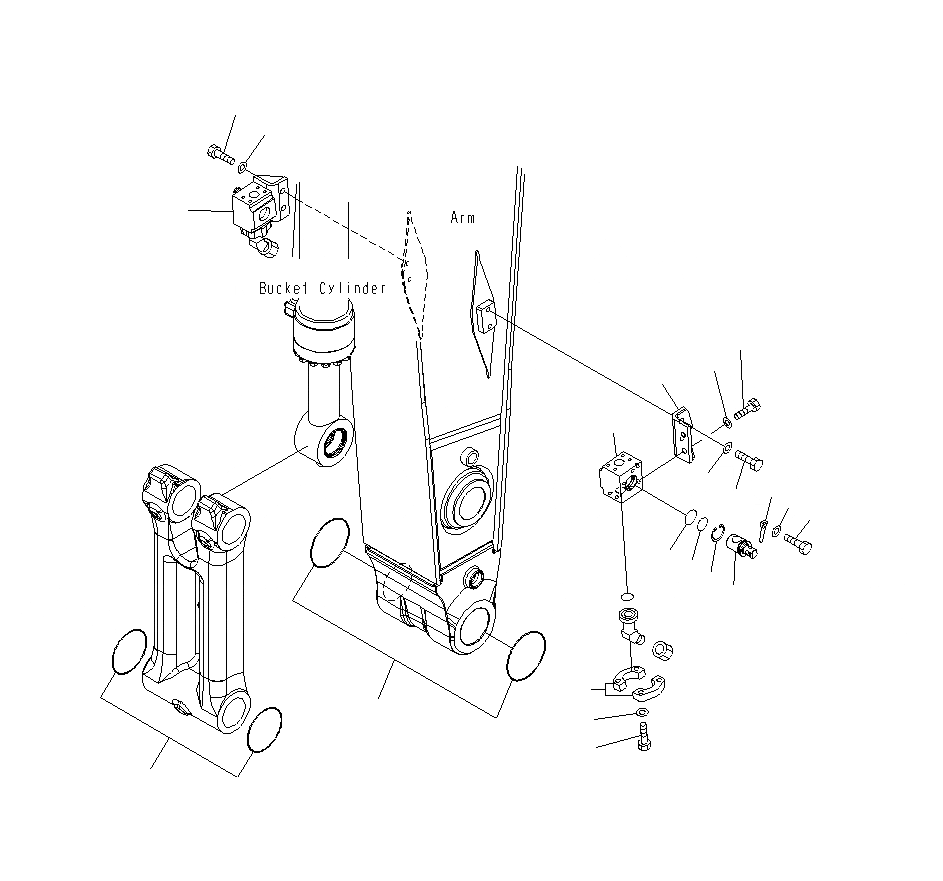 Arm

Bucket Cylinder