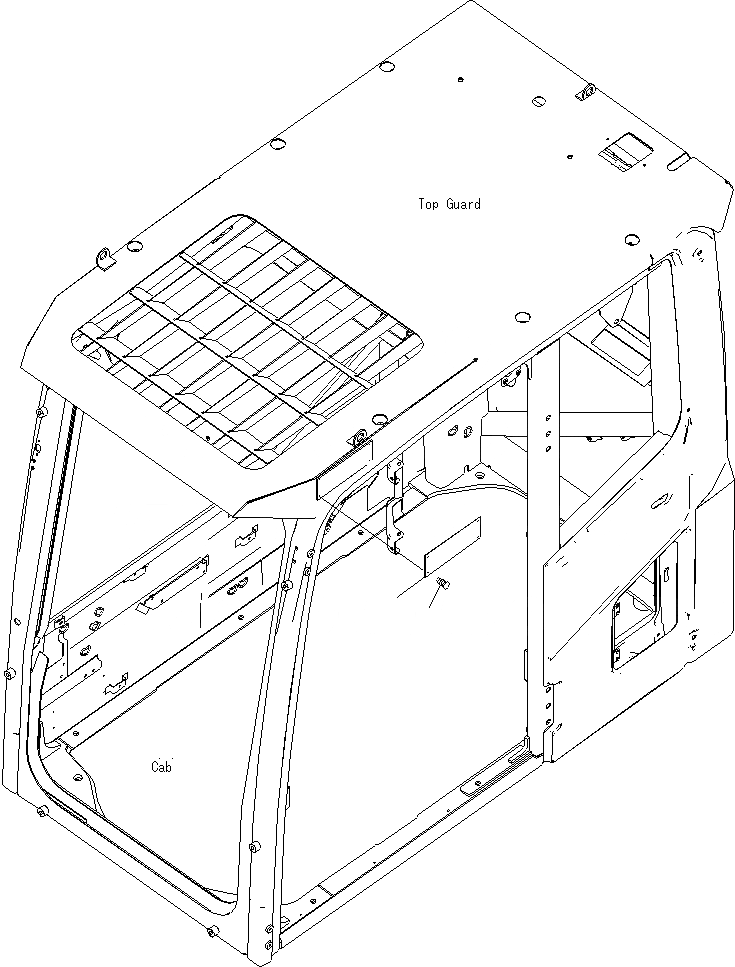 Top Guard

Cab