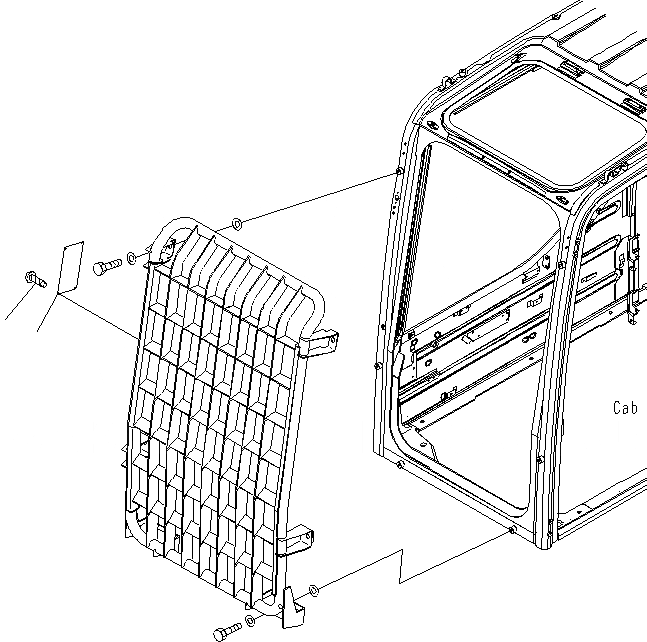 Cab