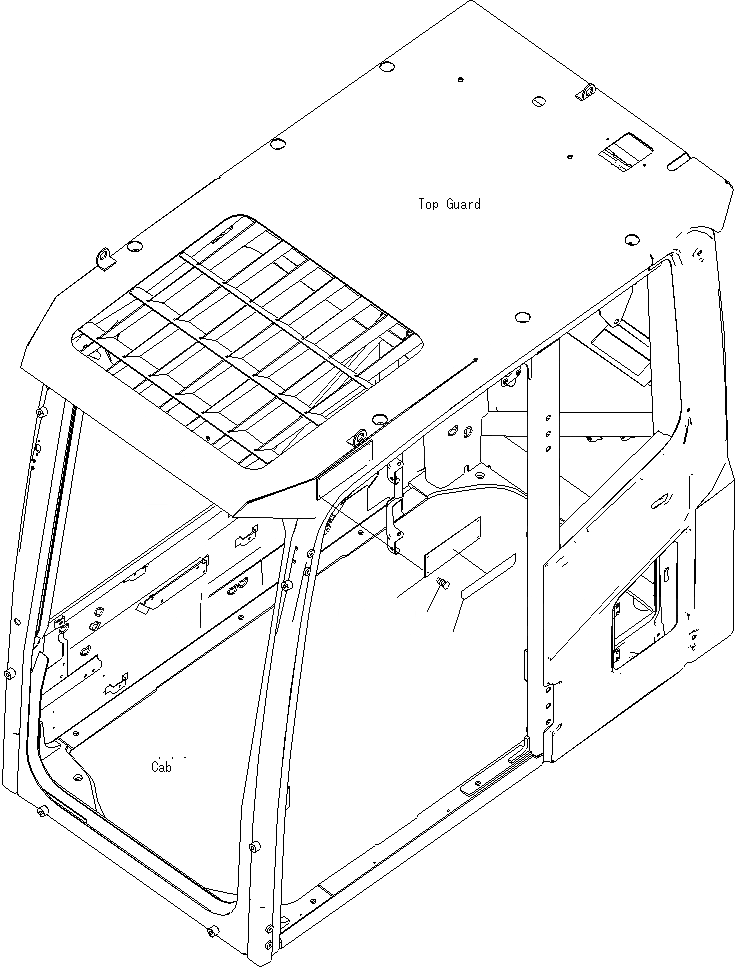 Top Guard

Cab