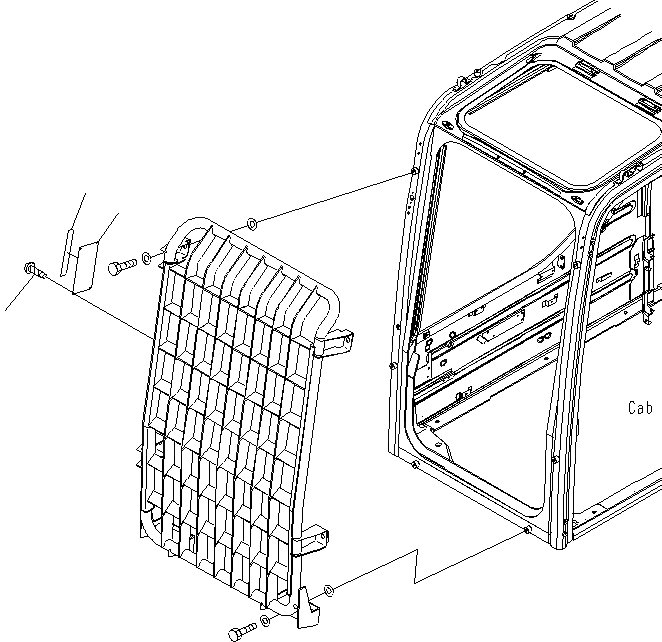 Cab