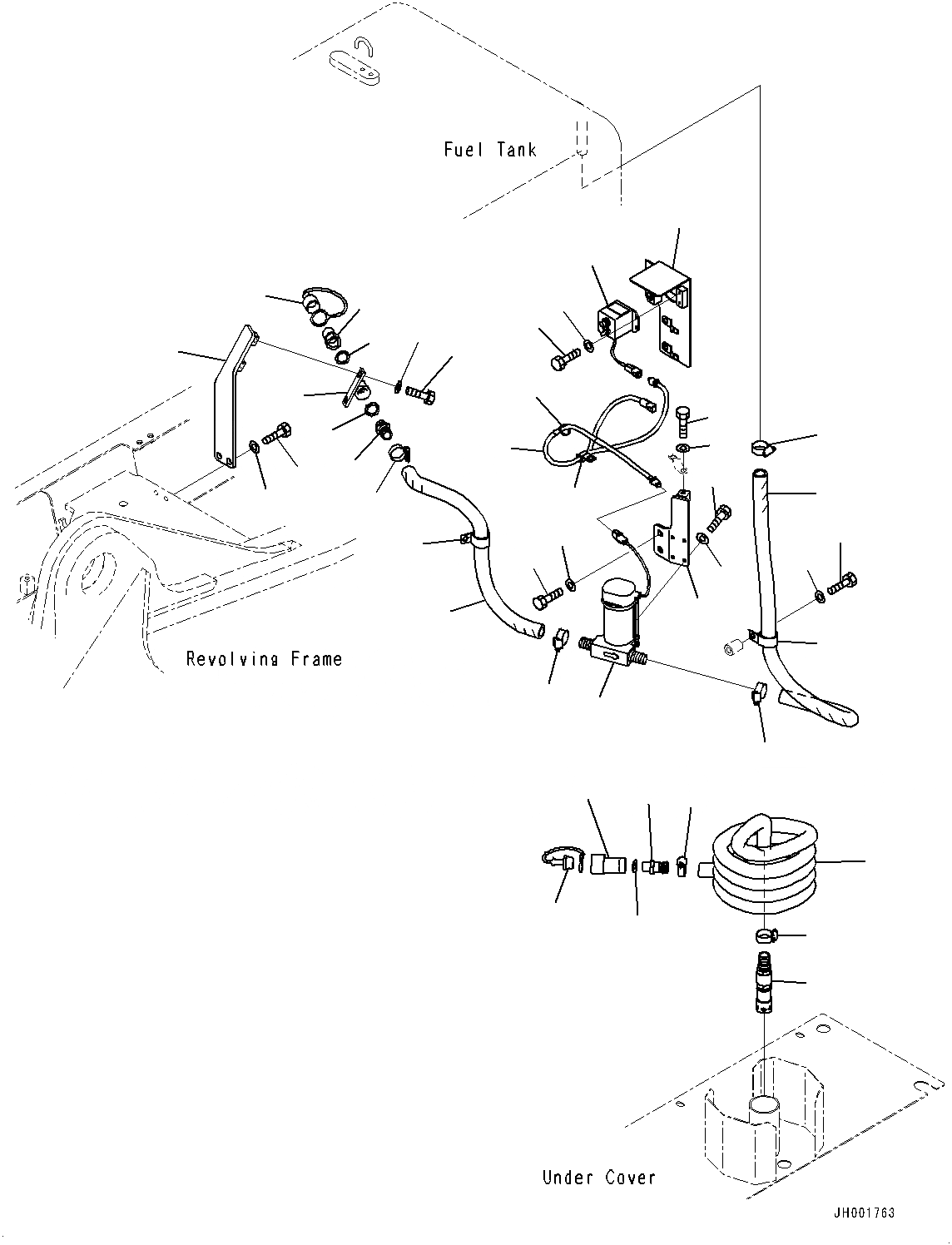 Fuel Tank

Revolving Frame

Under Cover

JH001763