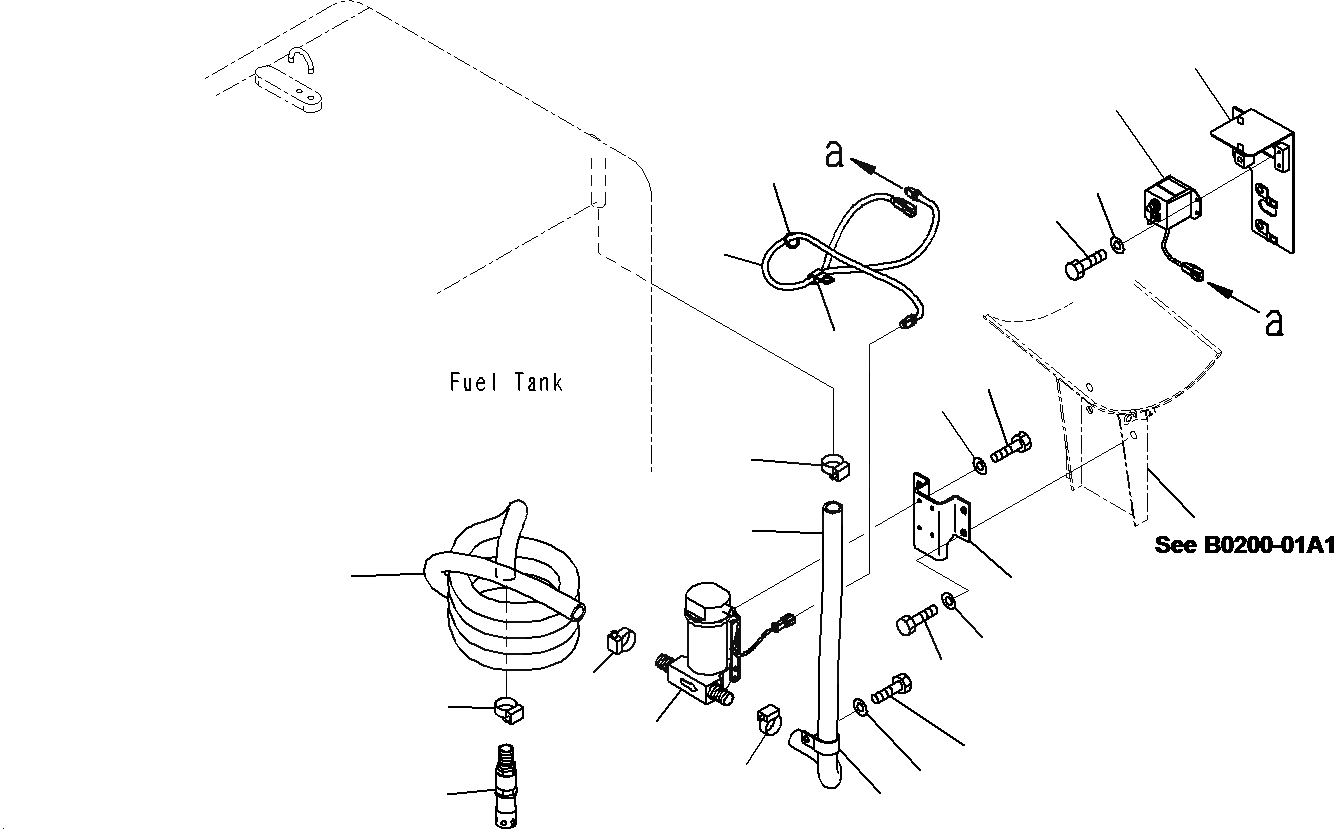 a

a

Fuel Tank

See B0200-01A1