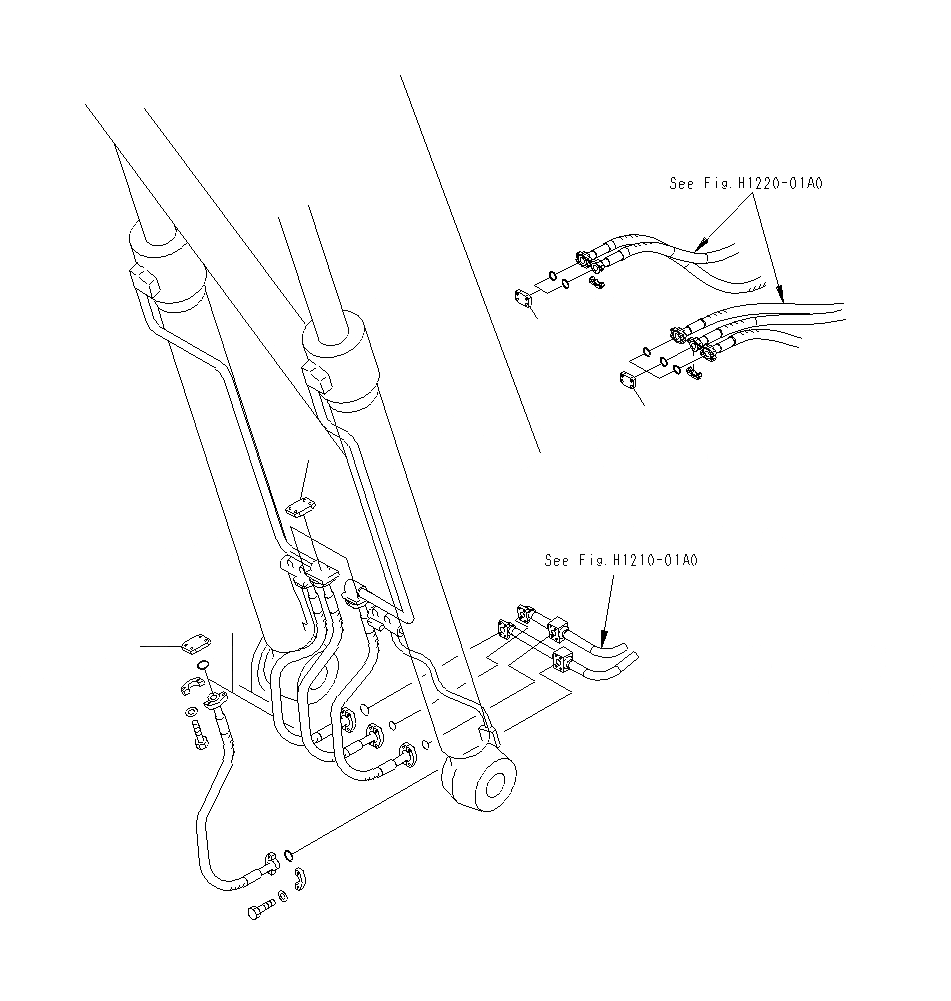 See Fig. H1220-01A0

See Fig. H1210-01A0