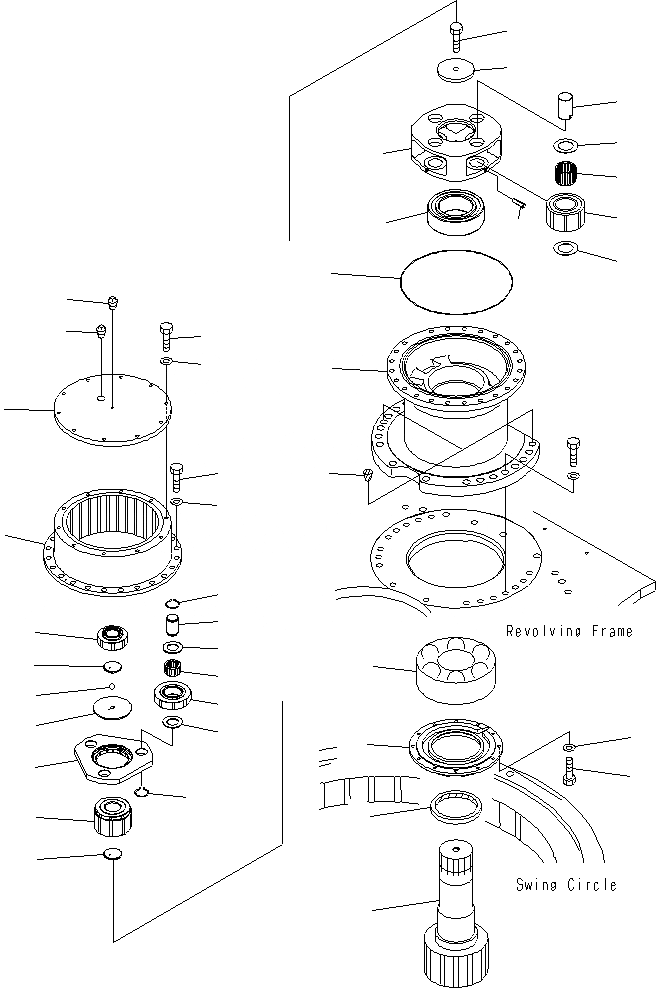 Revolving Frame

Swing Circle