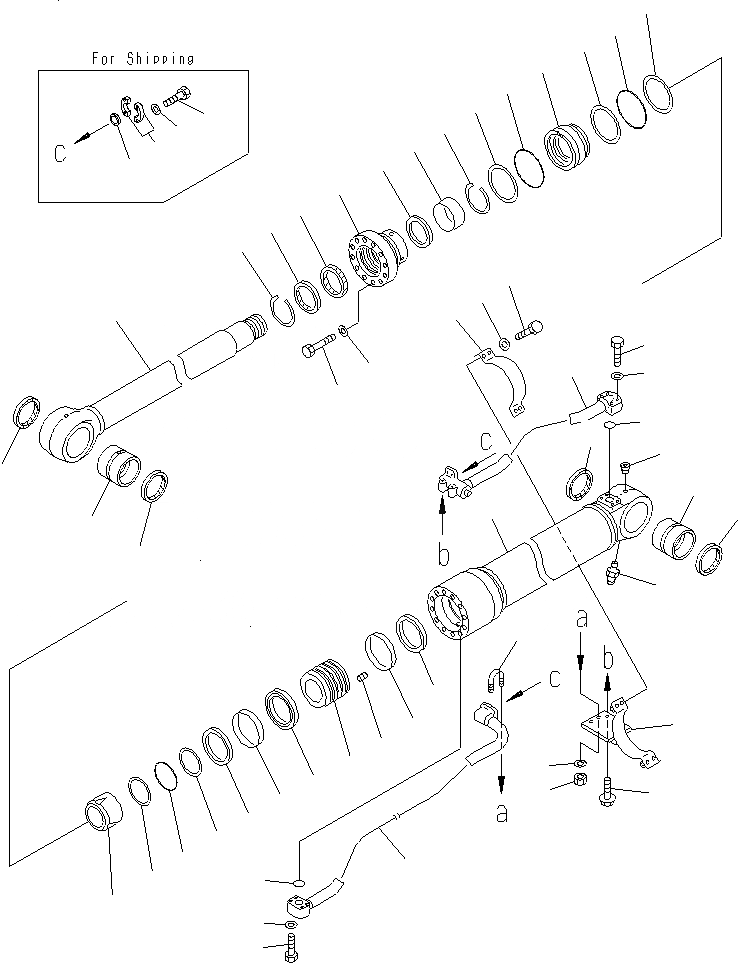 For Shipping

C

C

b

a

b

C

a