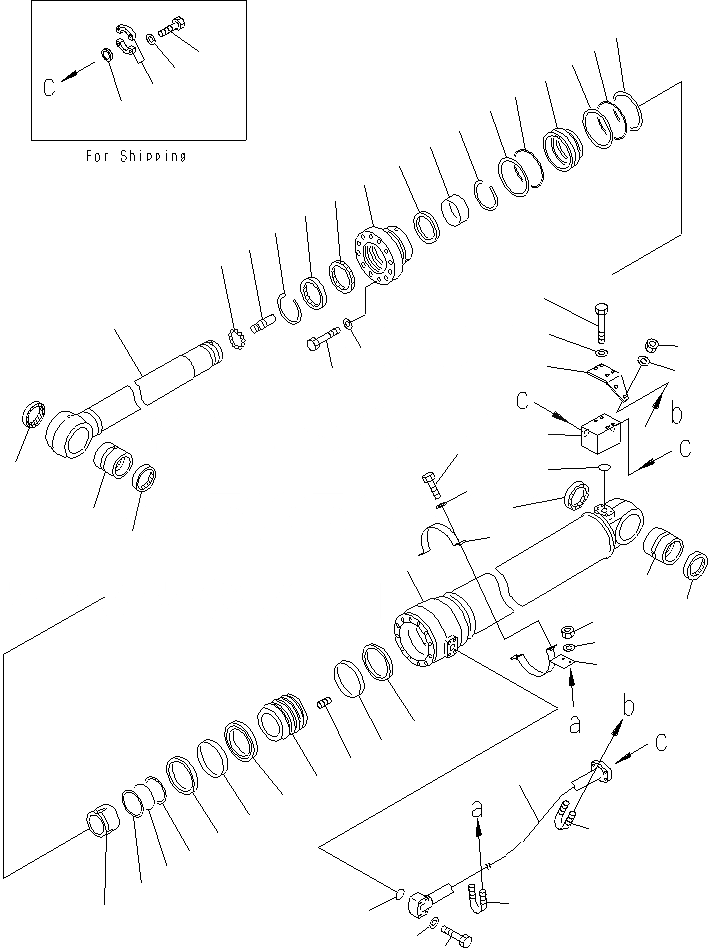 C
For Shipping
C
b
C
a
b
C
a