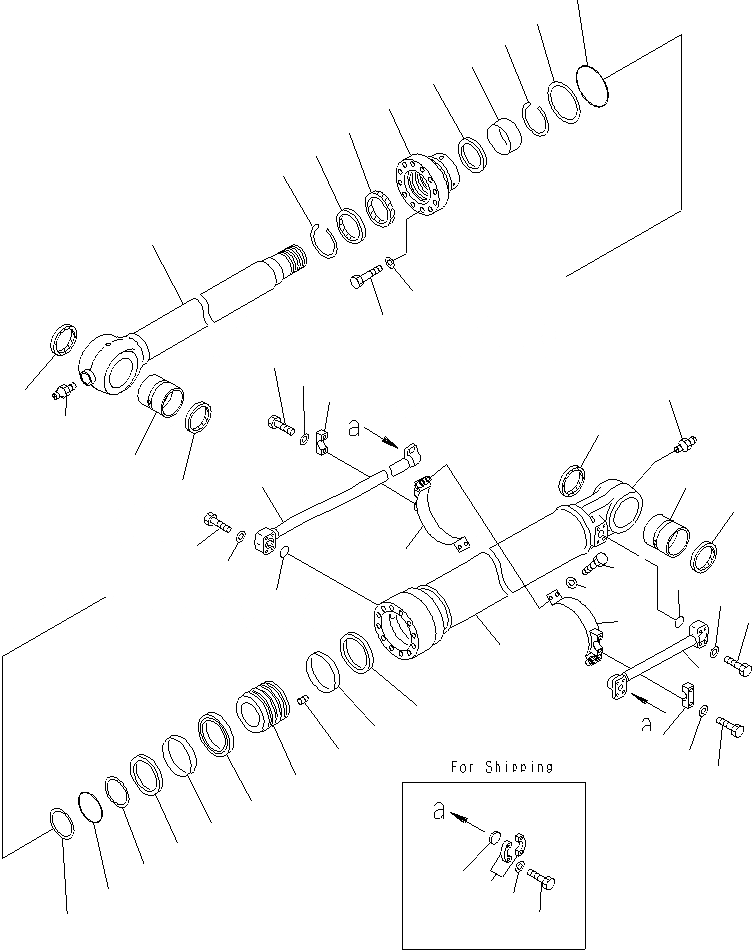 a

a

For Shipping

a