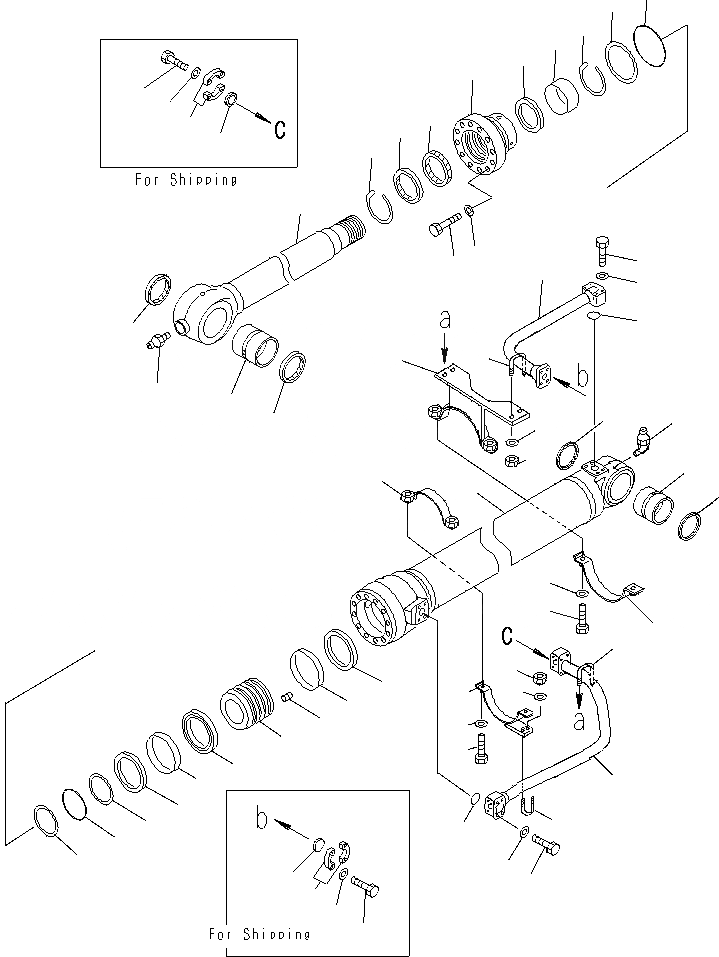 C

For Shipping

a

b

C

a

b

For Shipping