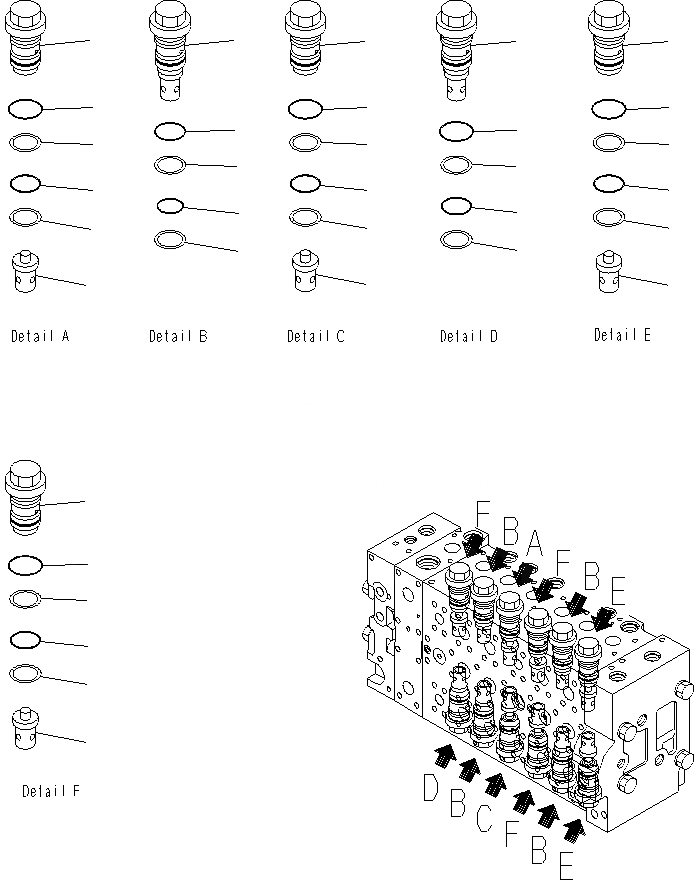 Detail A

Detail B

Detail C

Detail D

Detail E

Detail F

F B A F B E

D B C F B E