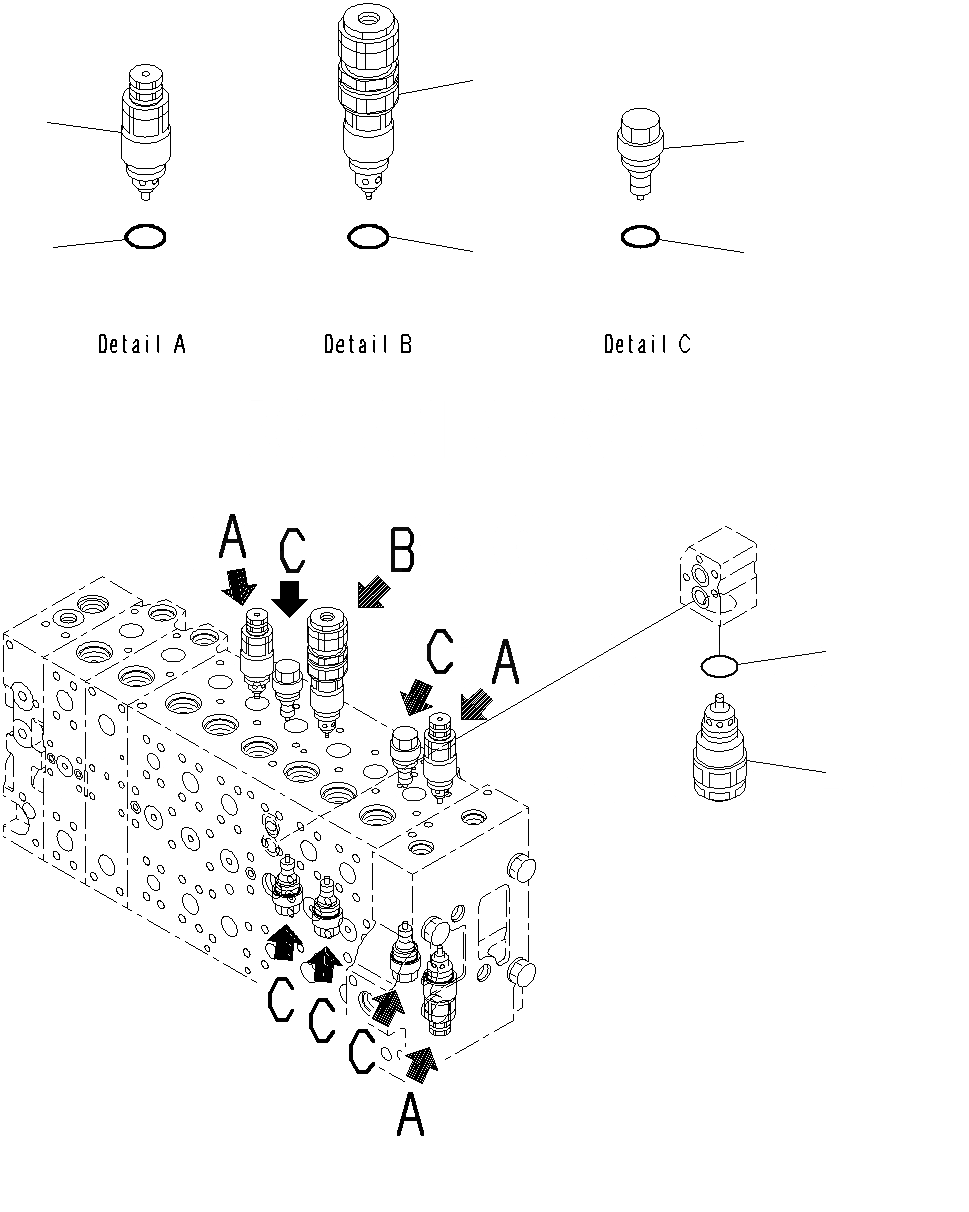 Detail A
Detail B
Detail C

A
C
B
C
A
C
C
C
A