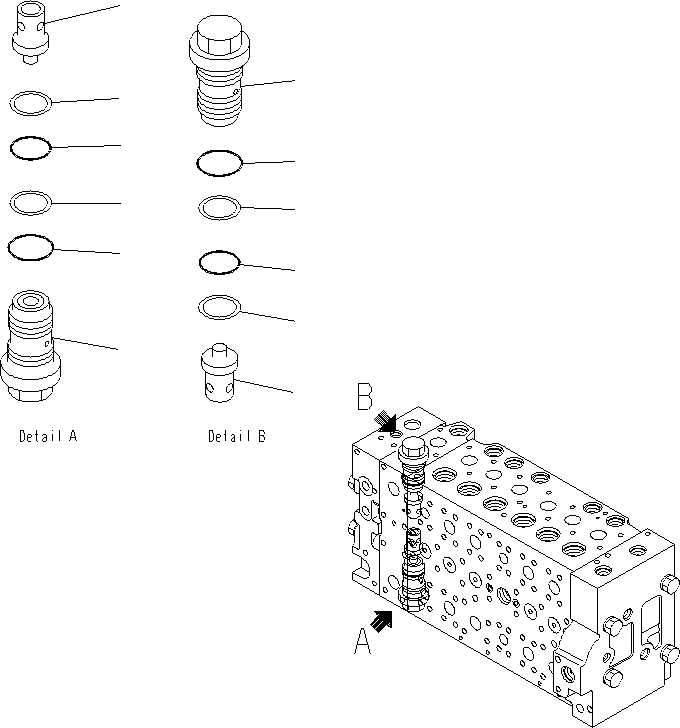 Detail A

Detail B

B

A