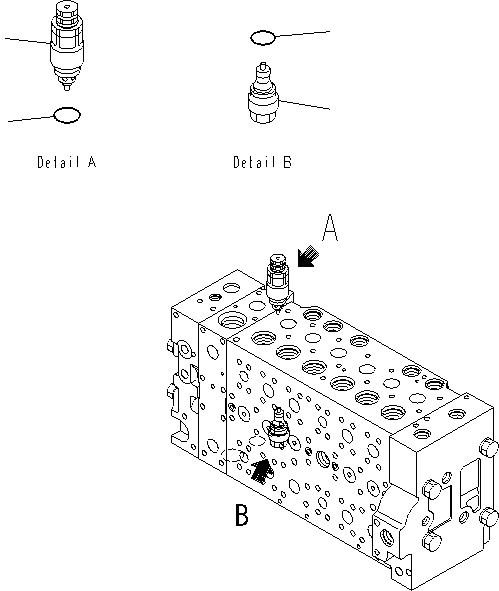 Detail A

Detail B

A

B