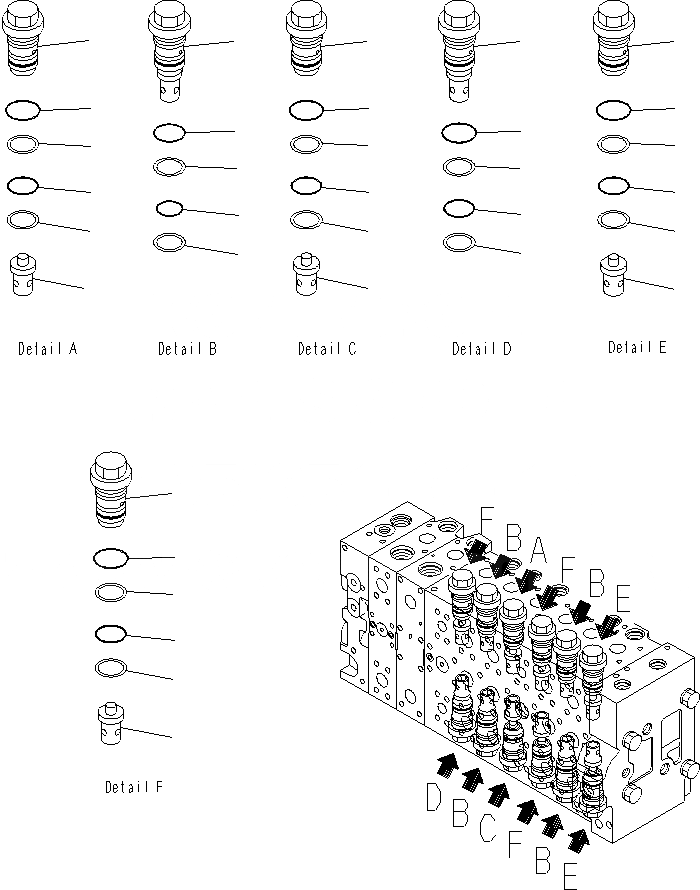 Detail A

Detail B

Detail C

Detail D

Detail E

Detail F

F B A F B E

D B C F B E